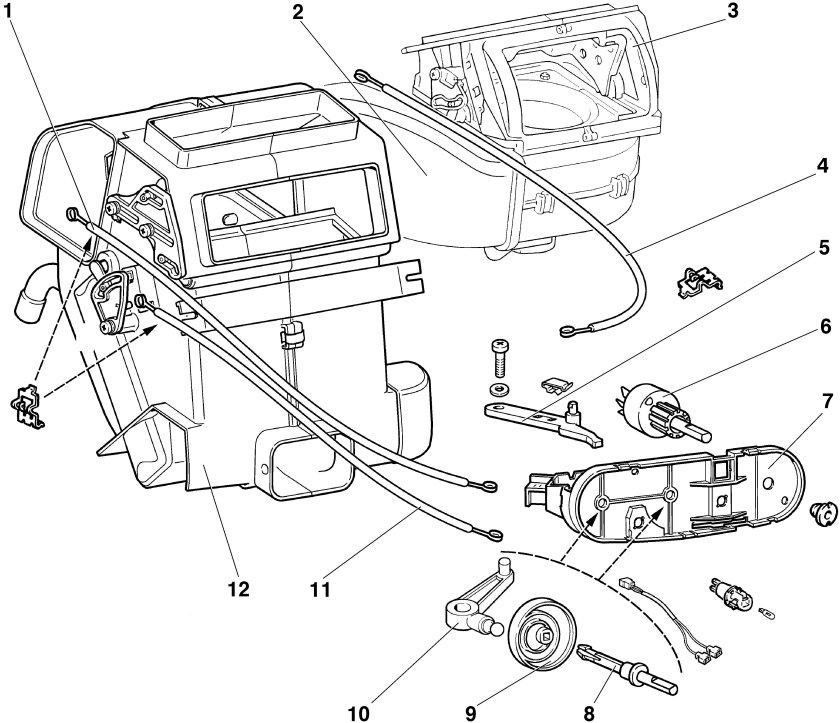 1
2
3
4
5
6
7
12
11
10
9
8