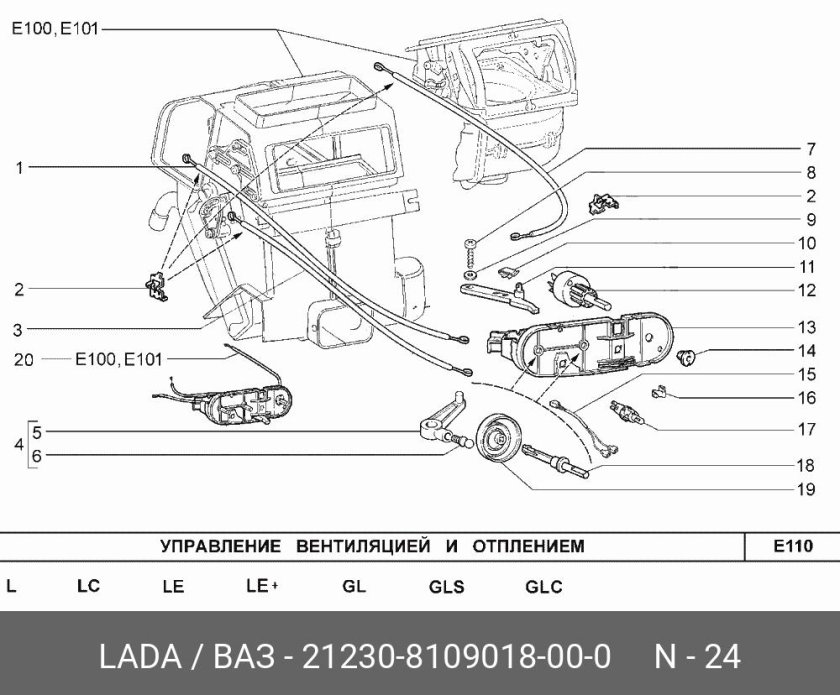 E100, E101

1

2

3

20 E100, E101

4 5
6

7
8
2
9
10
11
12
13
14
15
16
17
18
19

УПРАВЛЕНИЕ ВЕНТИЛЯЦИЕЙ И ОТПЛЕНИЕМ

E110

L LC LE LE+ GL GLS GLC

LADA / ВАЗ - 21230-8109018-00-0 N - 24