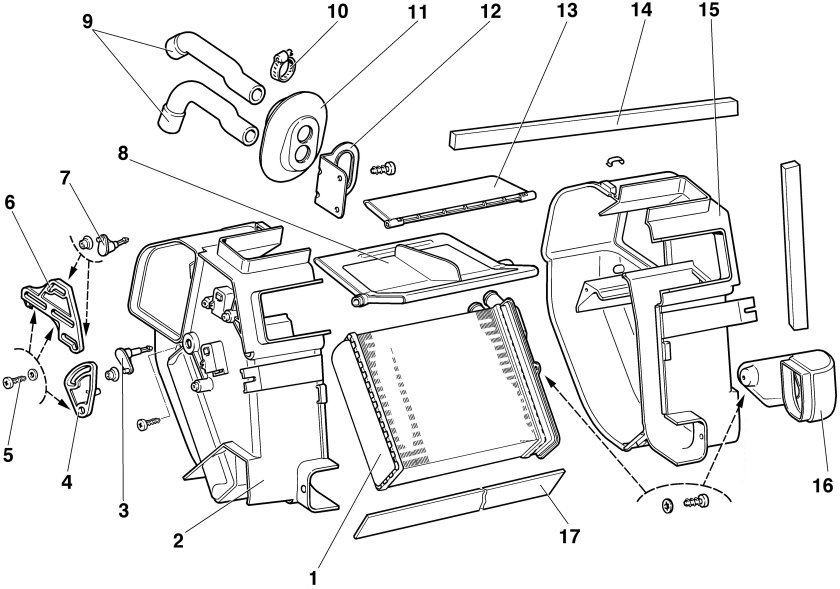 9
10
11
12
13
14
15
8
7
6
5
4
3
2
1
17
16