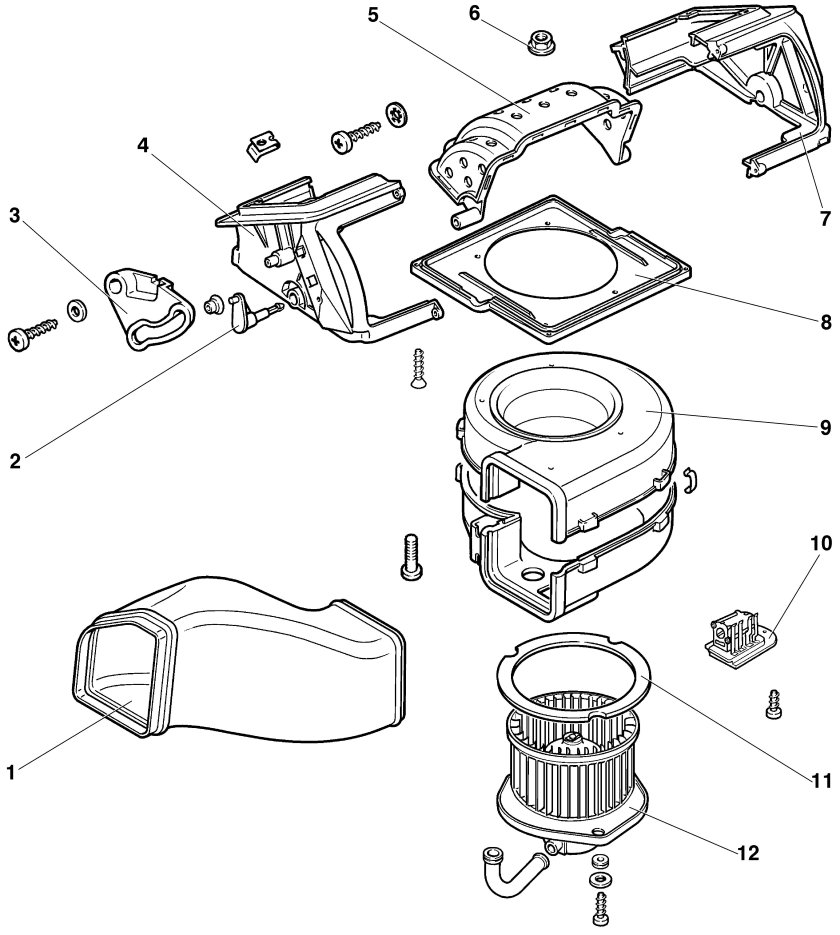 5
6
4
3
7
8
2
9
10
1
11
12