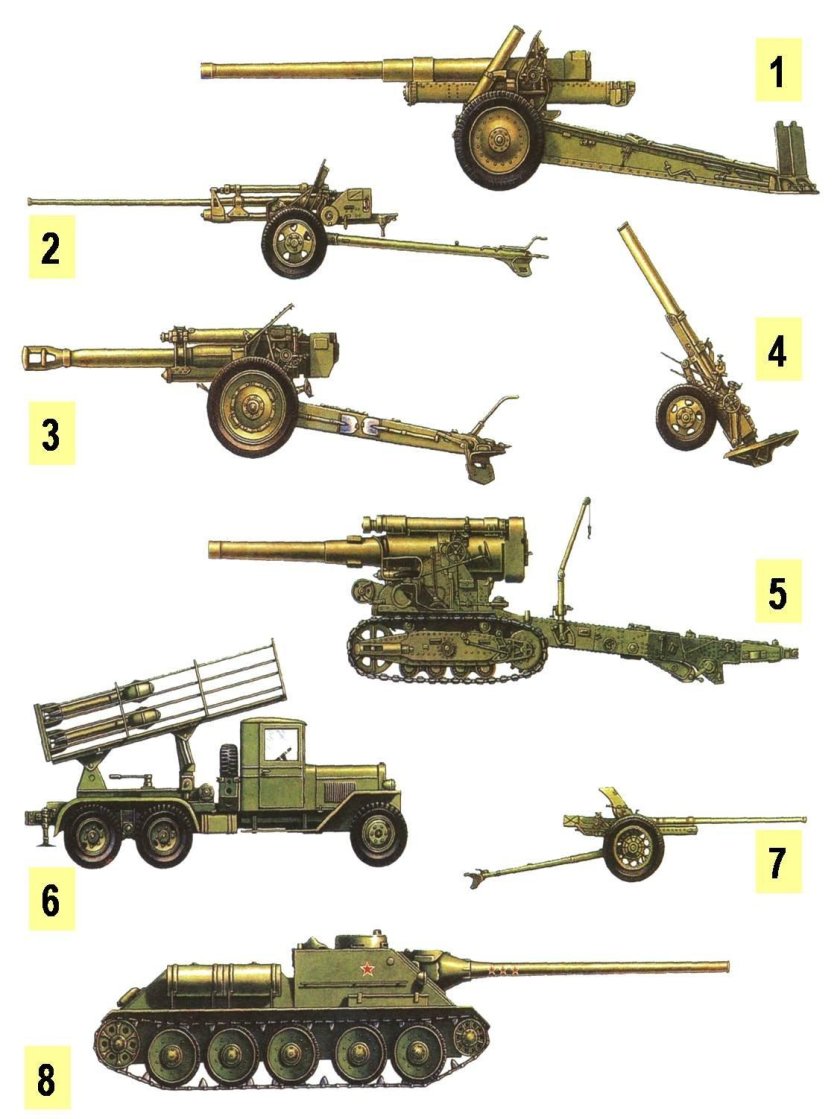 1

2

3

4

5

6

7

8