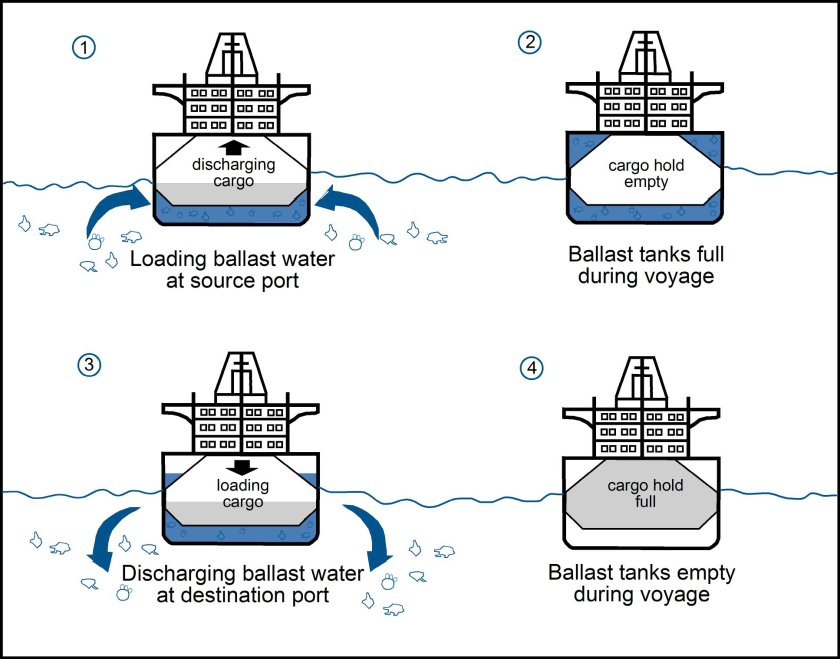 1

discharging cargo

Loading ballast water at source port

2

cargo hold empty

Ballast tanks full during voyage

3

loading cargo

Discharging ballast water at destination port

4

cargo hold full

Ballast tanks empty during voyage