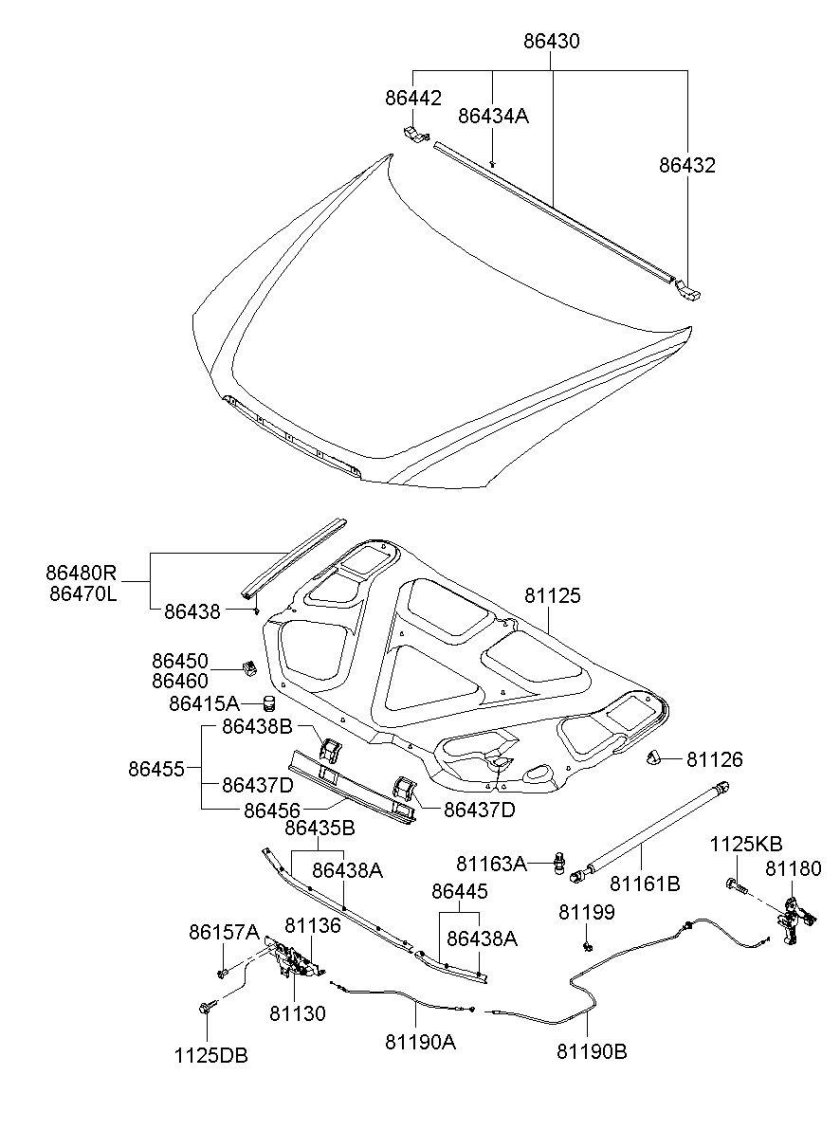 86430
86442
86434A
86432
86480R
86470L
86438
81125
86450
86460
86415A
86438B
86455
86437D
86456
86437D
81126
86435B
86438A
81163A
81161B
1125KB
81180
86445
86438A
81199
86157A
81136
81130
1125DB
81190A
81190B