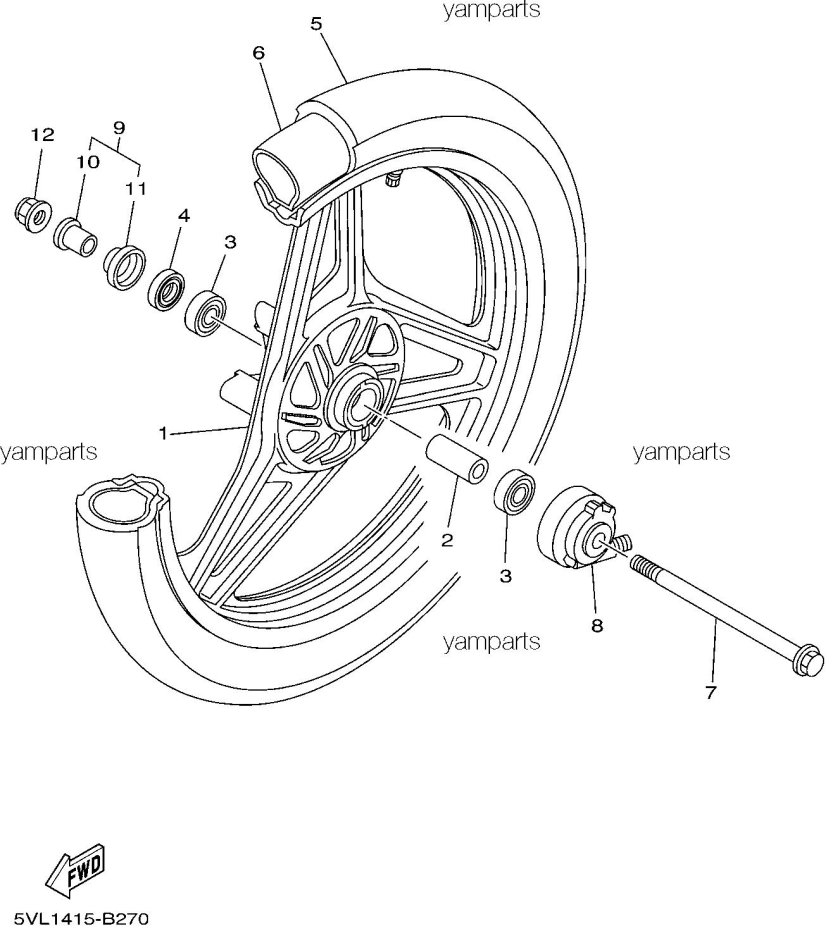 yamparts

5
6
12
9
10
11
4
3

1

yamparts

yamparts

2
3
8

yamparts

7

FWD

5VL1415-B270