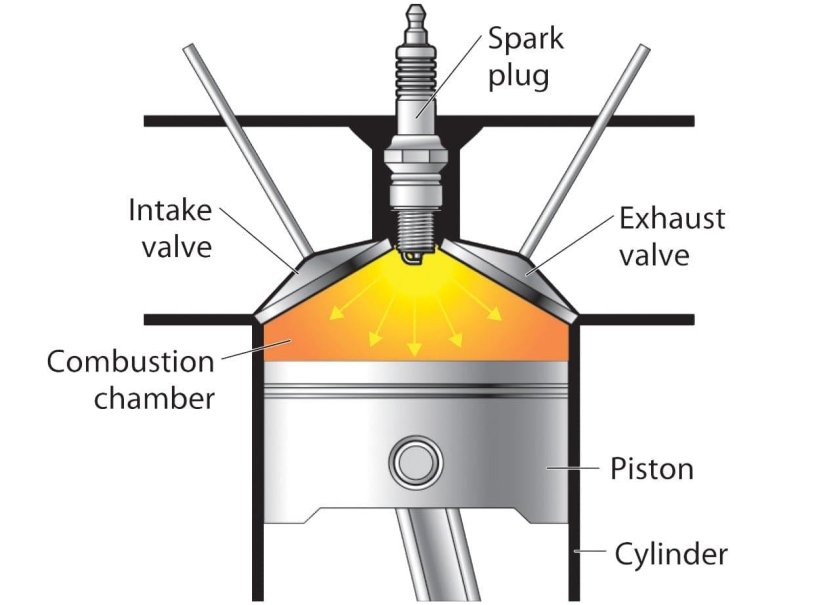 Spark plug

Intake valve

Exhaust valve

Combustion chamber

Piston

Cylinder