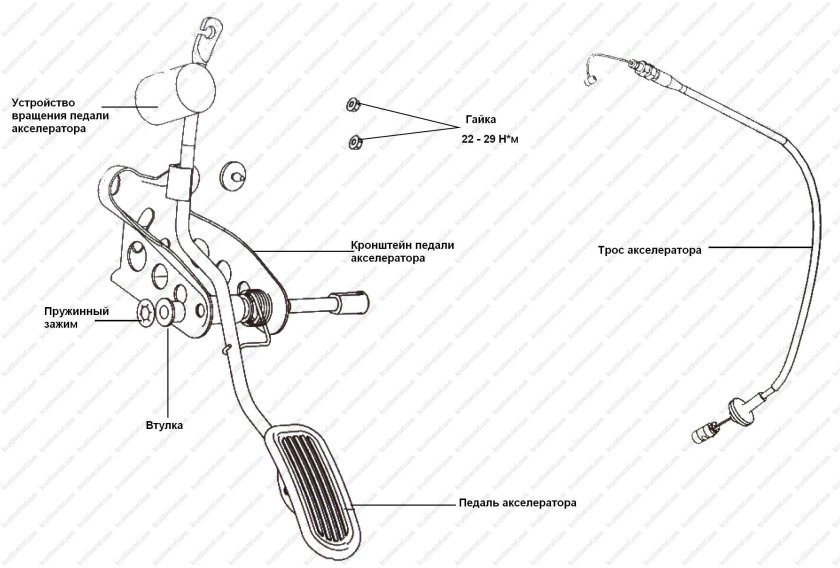 Устройство вращения педали акселератора

Гайка
22 - 29 Н*м

Кронштейн педали акселератора

Трос акселератора

Пружинный зажим

Втулка

Педаль акселератора