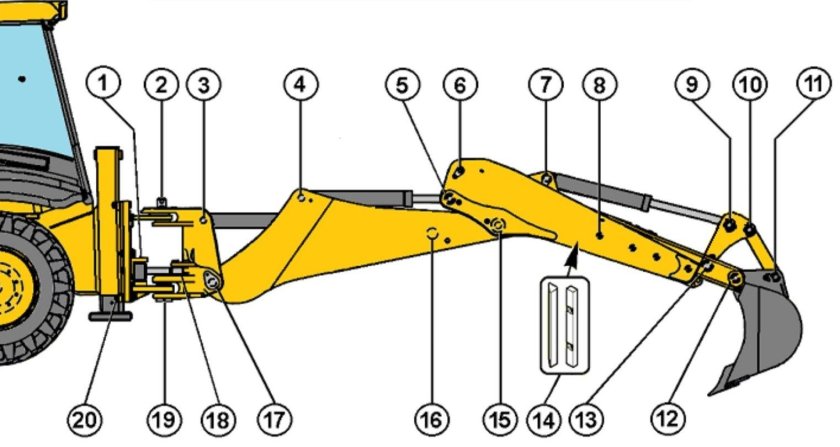 1
2
3
4
5
6
7
8
9
10
11
20
19
18
17
16
15
14
13
12