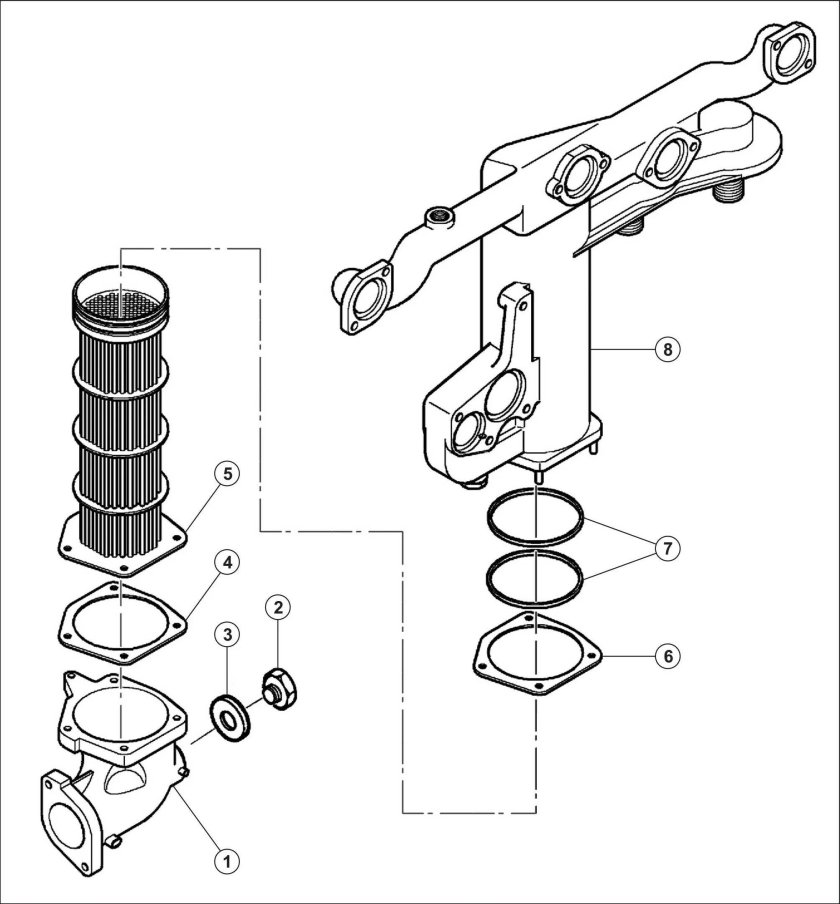 8
5
7
4
2
3
6
1