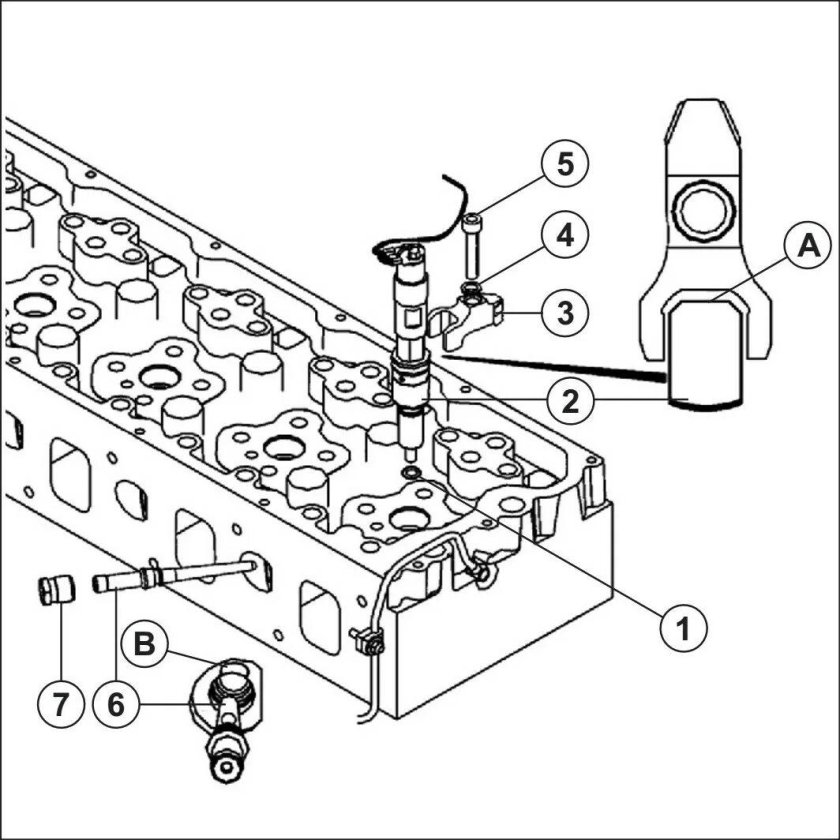 5
4
A
3
2
1
B
7
6