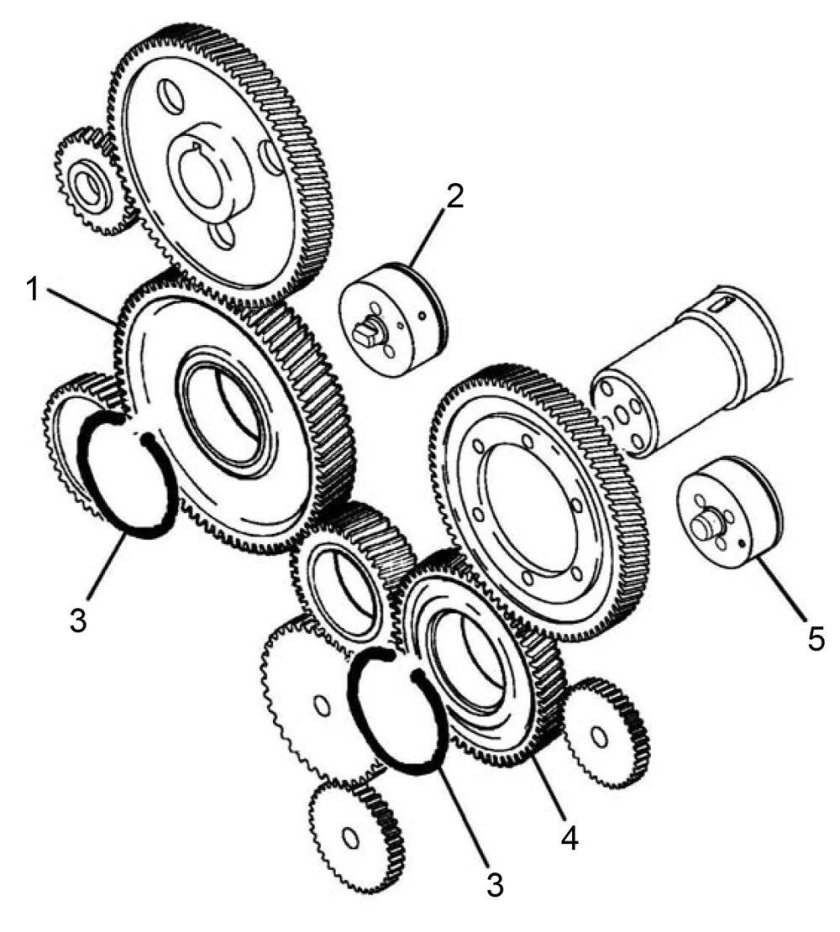 2
1
3
5
4
3