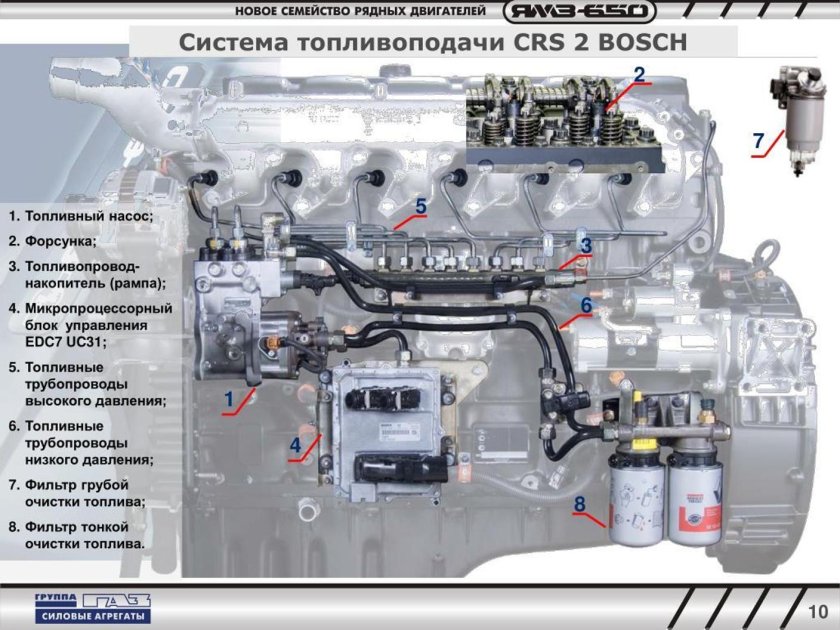 НОВОЕ СЕМЕЙСТВО РЯДНЫХ ДВИГАТЕЛЕЙ ЯМЗ-650

Система топливоподачи CRS 2 BOSCH

1. Топливный насос;
2. Форсунка;
3. Топливопровод-накопитель (рампа);
4. Микропроцессорный блок управления EDC7 UC31;
5. Топливные трубопроводы высокого давления;
6. Топливные трубопроводы низкого давления;
7. Фильтр грубой очистки топлива;
8. Фильтр тонкой очистки топлива.

2
7
5
3
6
1
4
8

ГРУППА ГАЗ
СИЛОВЫЕ АГРЕГАТЫ

10