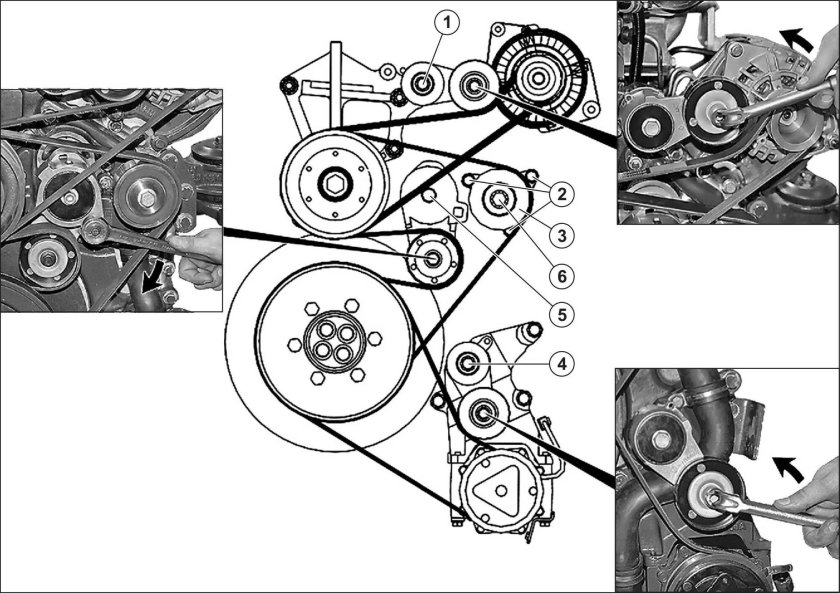 1
2
3
6
5
4