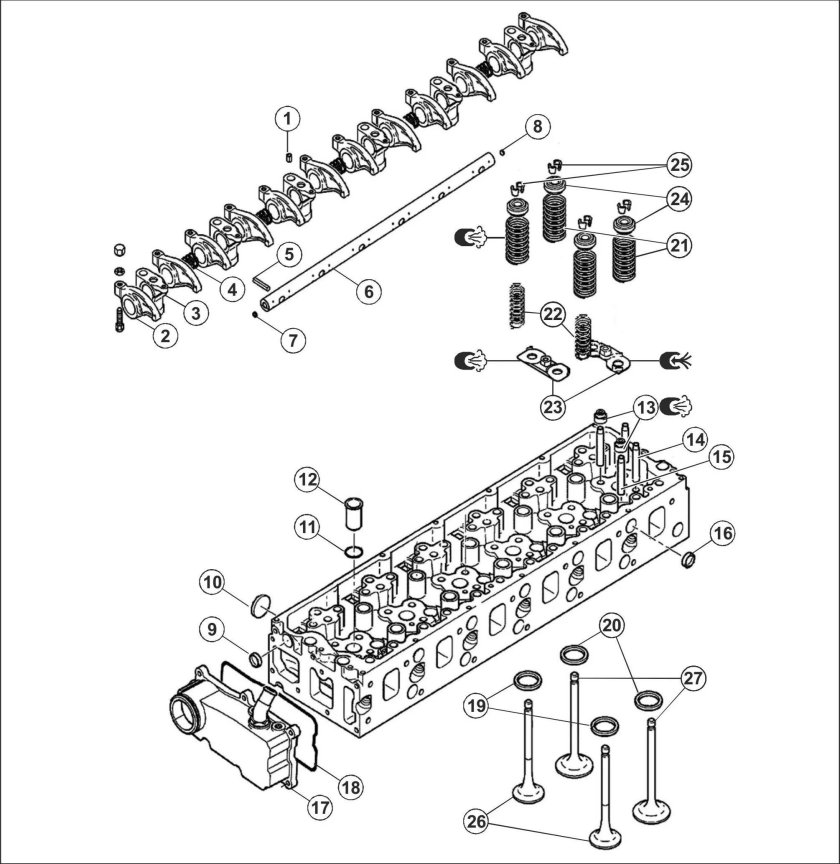 1
8
25
24
21
5
4
6
3
2
7
22
23
13
14
15
12
11
16
10
9
20
27
19
18
17
26