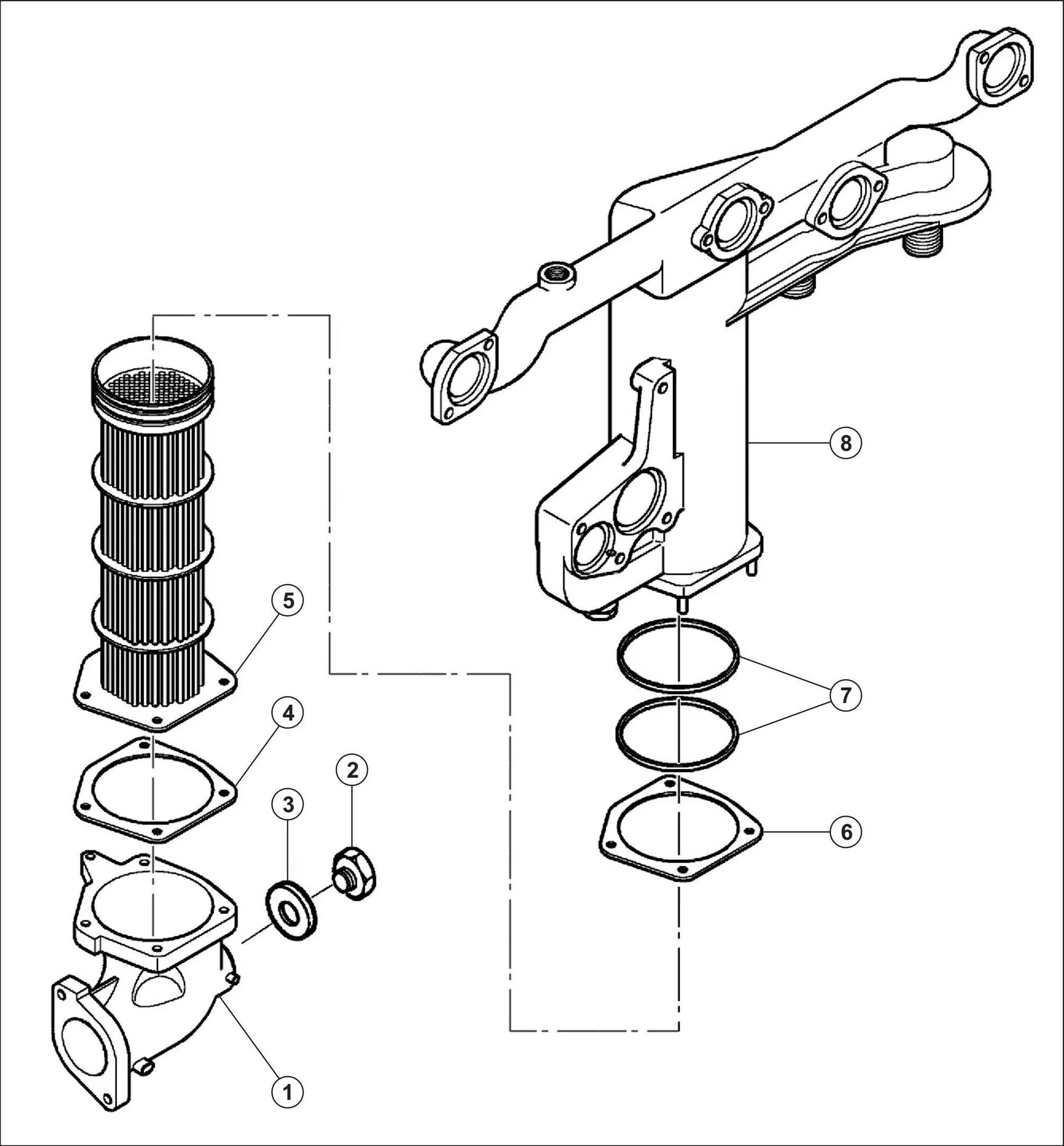 8

5

7

4

2

3

6

1