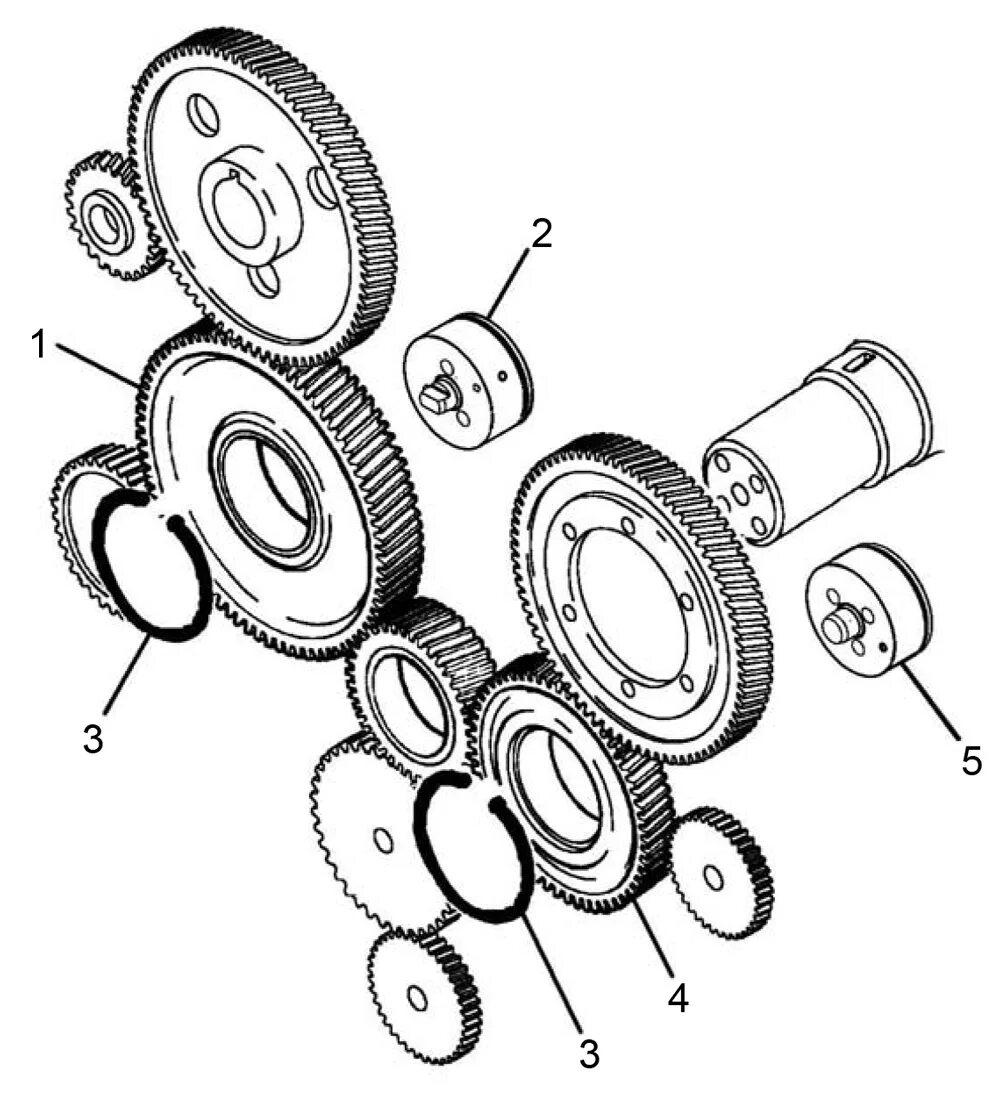 2
1
3
5
4
3