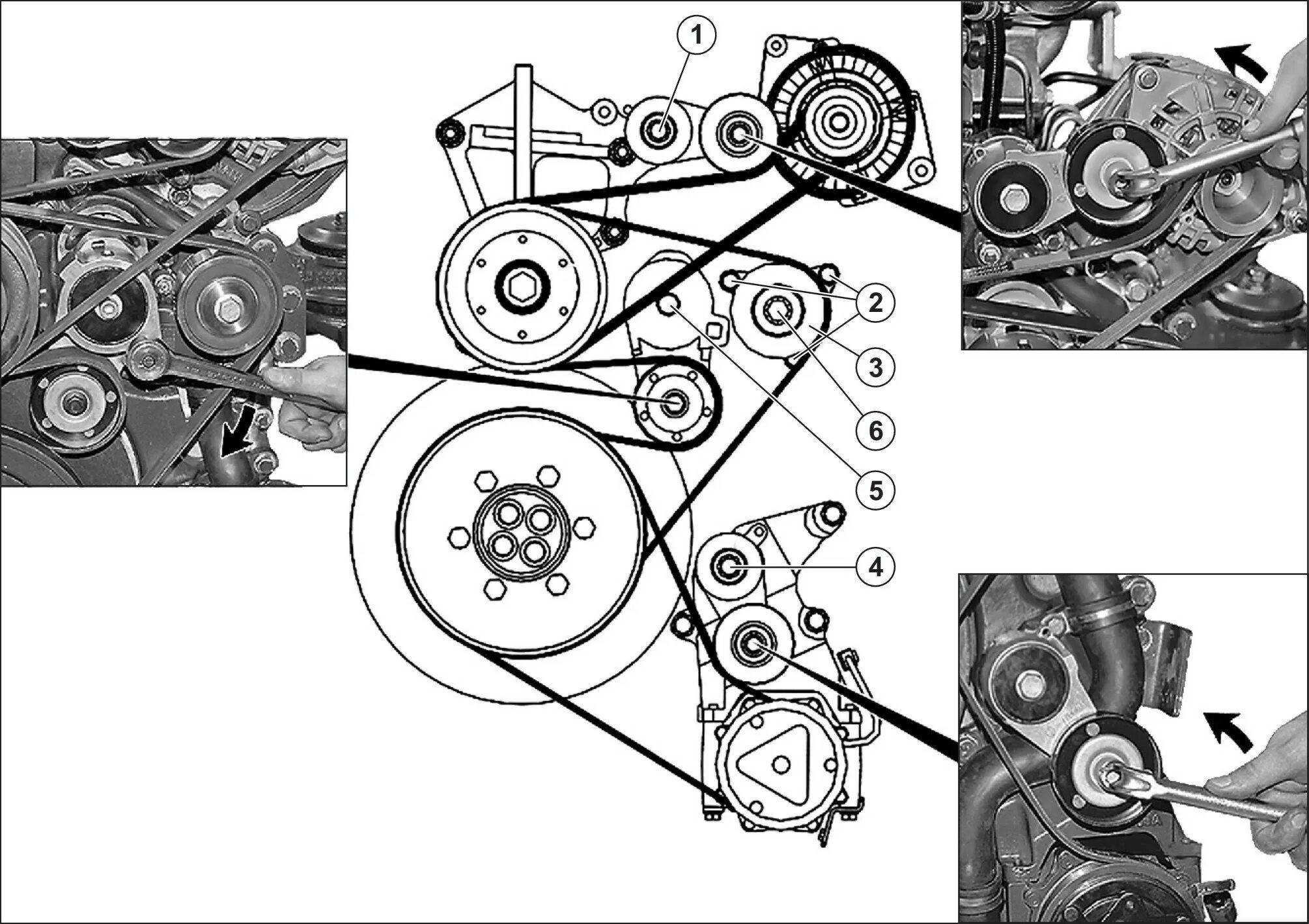 1
2
3
6
5
4