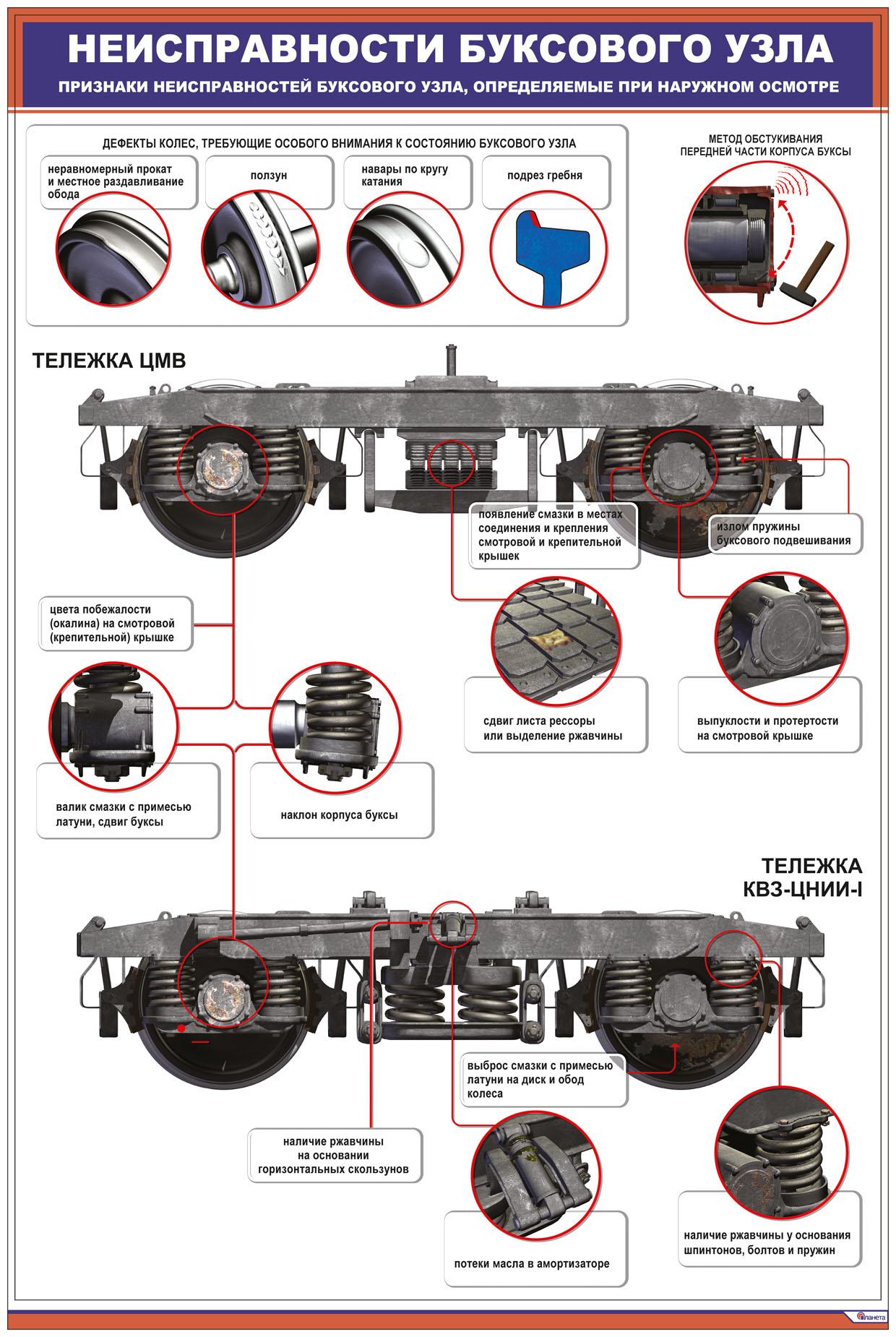 НЕИСПРАВНОСТИ БУКСОВОГО УЗЛА

ПРИЗНАКИ НЕИСПРАВНОСТЕЙ БУКСОВОГО УЗЛА, ОПРЕДЕЛЯЕМЫЕ ПРИ НАРУЖНОМ ОСМОТРЕ

ДЕФЕКТЫ КОЛЕС, ТРЕБУЮЩИЕ ОСОБОГО ВНИМАНИЯ К СОСТОЯНИЮ БУКСОВОГО УЗЛА

неравномерный прокат и местное раздавливание обода

ползун

навары по кругу катания

подрез гребня

МЕТОД ОБСТУКИВАНИЯ ПЕРЕДНЕЙ ЧАСТИ КОРПУСА БУКСЫ

ТЕЛЕЖКА ЦМВ

появление смазки в местах соединения и крепления смотровой и крепительной крышек

излом пружины буксового подвешивания

цвета побежалости (окалина) на смотровой (крепительной) крышке

сдвиг листа рессоры или выделение ржавчины

выпуклости и протертости на смотровой крышке

валик смазки с примесью латуни, сдвиг буксы

наклон корпуса буксы

ТЕЛЕЖКА КВЗ-ЦНИИ-I

выброс смазки с примесью латуни на диск и обод колеса

наличие ржавчины на основании горизонтальных скользунов

потеки масла в амортизаторе

наличие ржавчины у основания шпинтонов, болтов и пружин

Планета