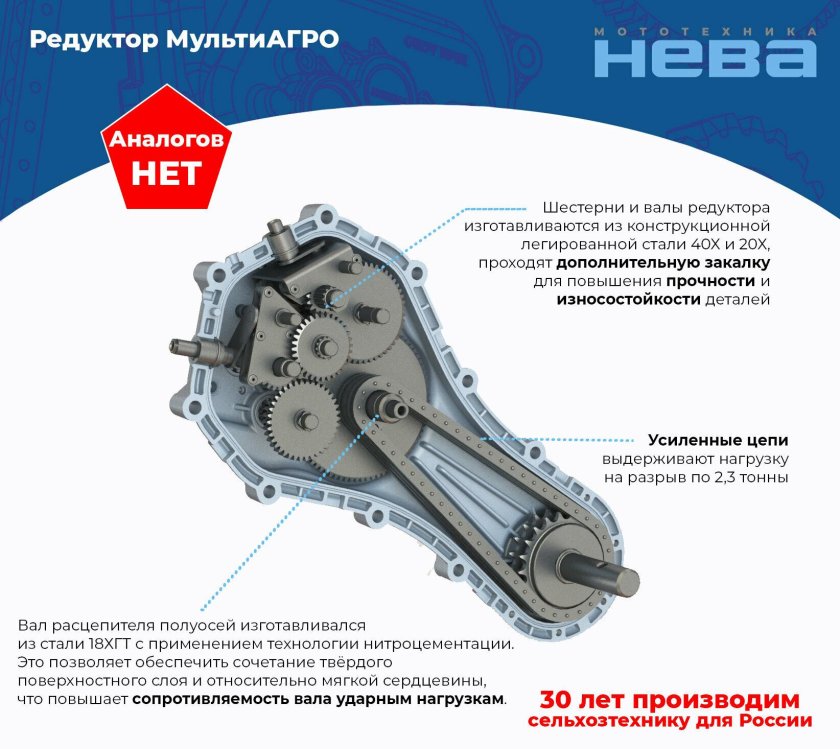 Редуктор МультиАГРО

МОТОТЕХНИКА
НЕВА

Аналогов
НЕТ

Шестерни и валы редуктора изготавливаются из конструкционной легированной стали 40Х и 20Х, проходят дополнительную закалку для повышения прочности и износостойкости деталей

Усиленные цепи выдерживают нагрузку на разрыв по 2,3 тонны

Вал расцепителя полуосей изготавливался из стали 18ХГТ с применением технологии нитроцементации. Это позволяет обеспечить сочетание твёрдого поверхностного слоя и относительно мягкой сердцевины, что повышает сопротивляемость вала ударным нагрузкам.

30 лет производим
сельхозтехнику для России