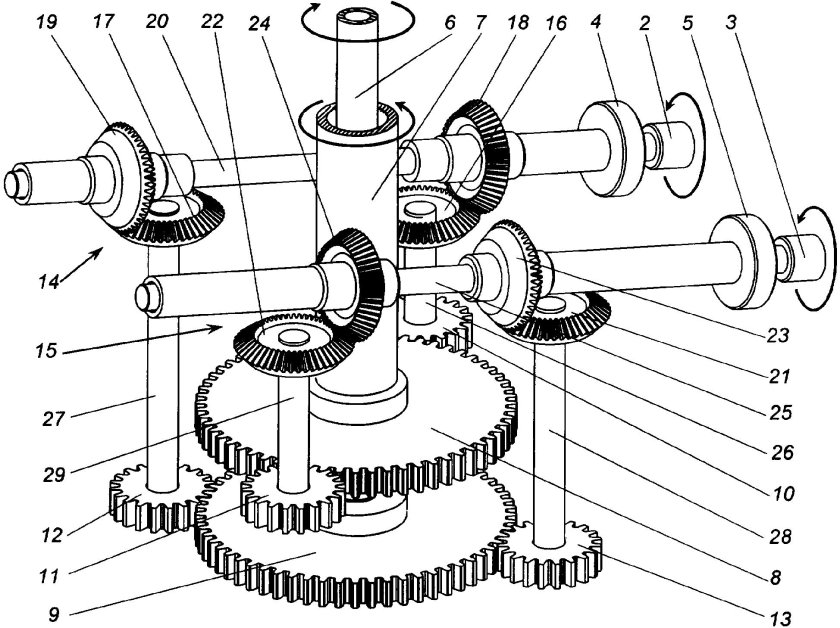 19 17 20 22 24 6 7 18 16 4 2 5 3

14

15

27

29

12

11

9

23

21

25

26

10

28

8

13