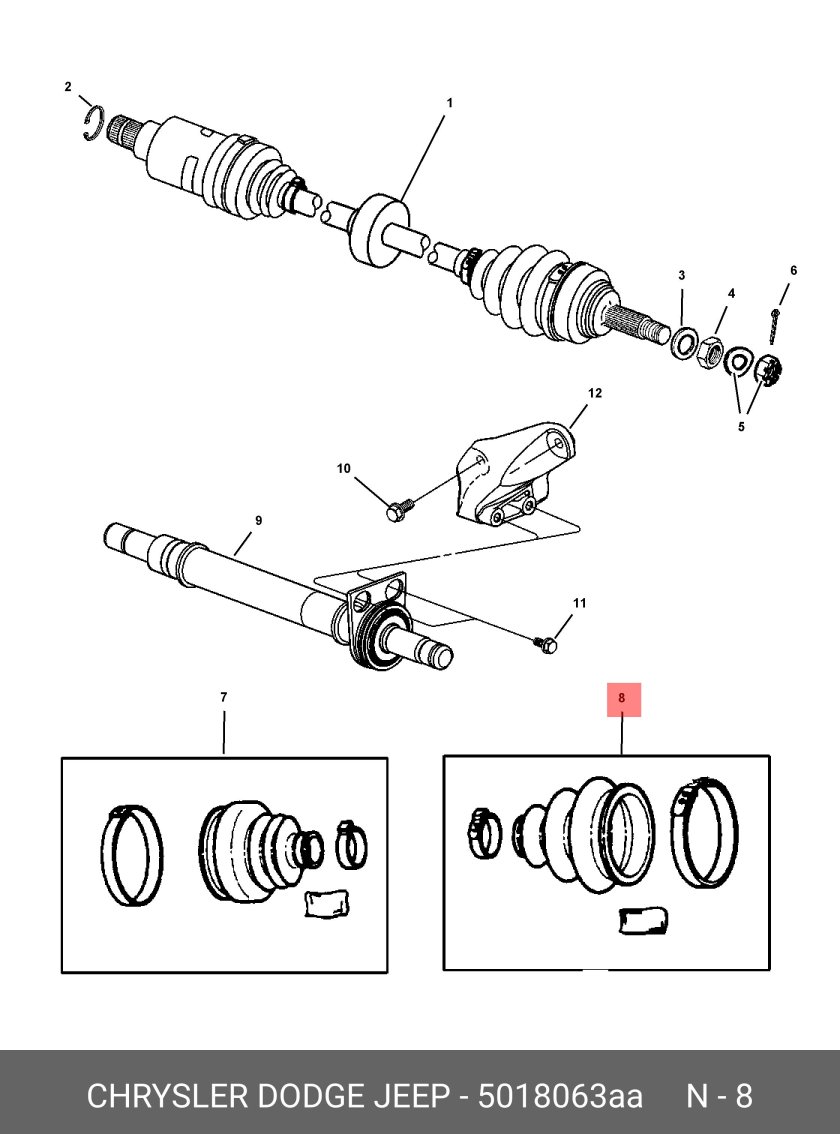 2
1
3
4
6
5
12
10
9
11
7
8

CHRYSLER DODGE JEEP - 5018063aa N - 8