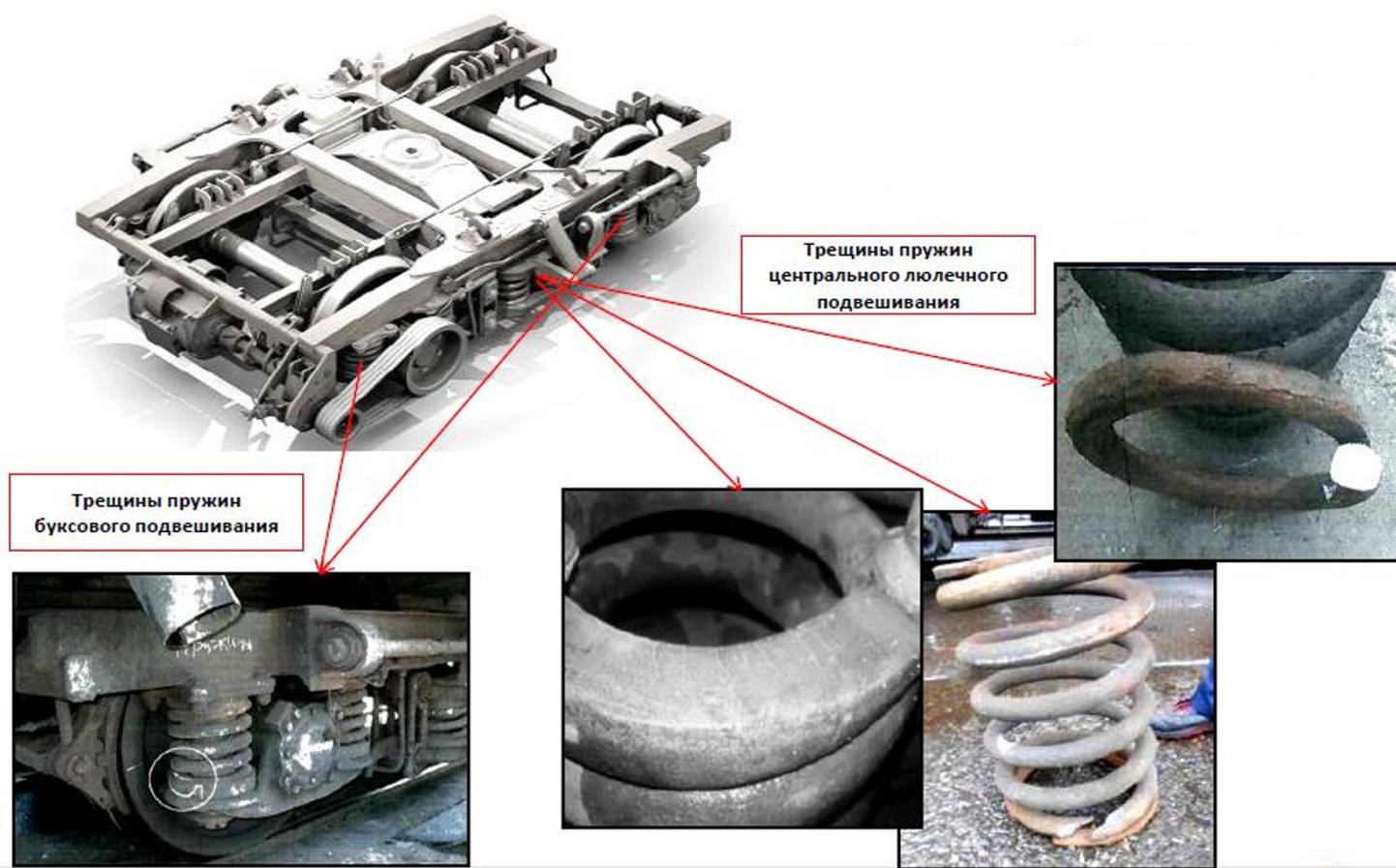 Трещины пружин центрального люлечного подвешивания

Трещины пружин буксового подвешивания