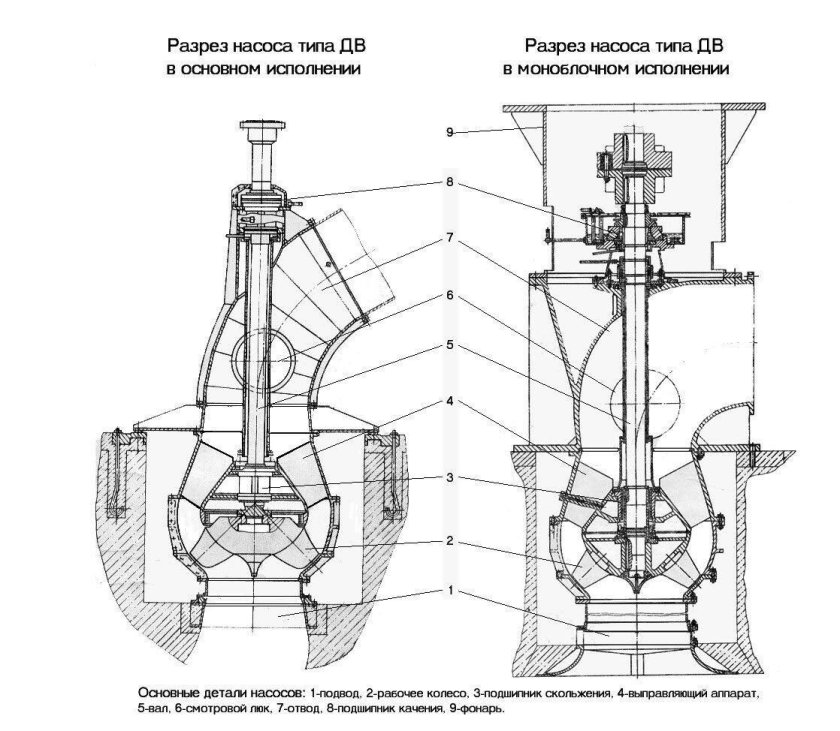 Разрез насоса типа ДВ в основном исполнении

Разрез насоса типа ДВ в моноблочном исполнении

9

8

7

6

5

4

3

2

1

Основные детали насосов: 1-подвод, 2-рабочее колесо, 3-подшипник скольжения, 4-выправляющий аппарат, 5-вал, 6-смотровой люк, 7-отвод, 8-подшипник качения, 9-фонарь.