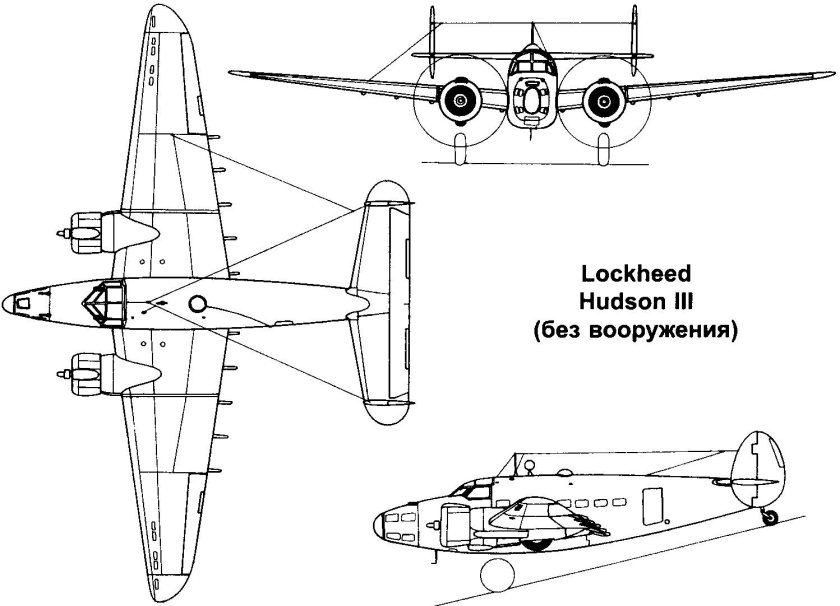 Lockheed
Hudson III
(без вооружения)