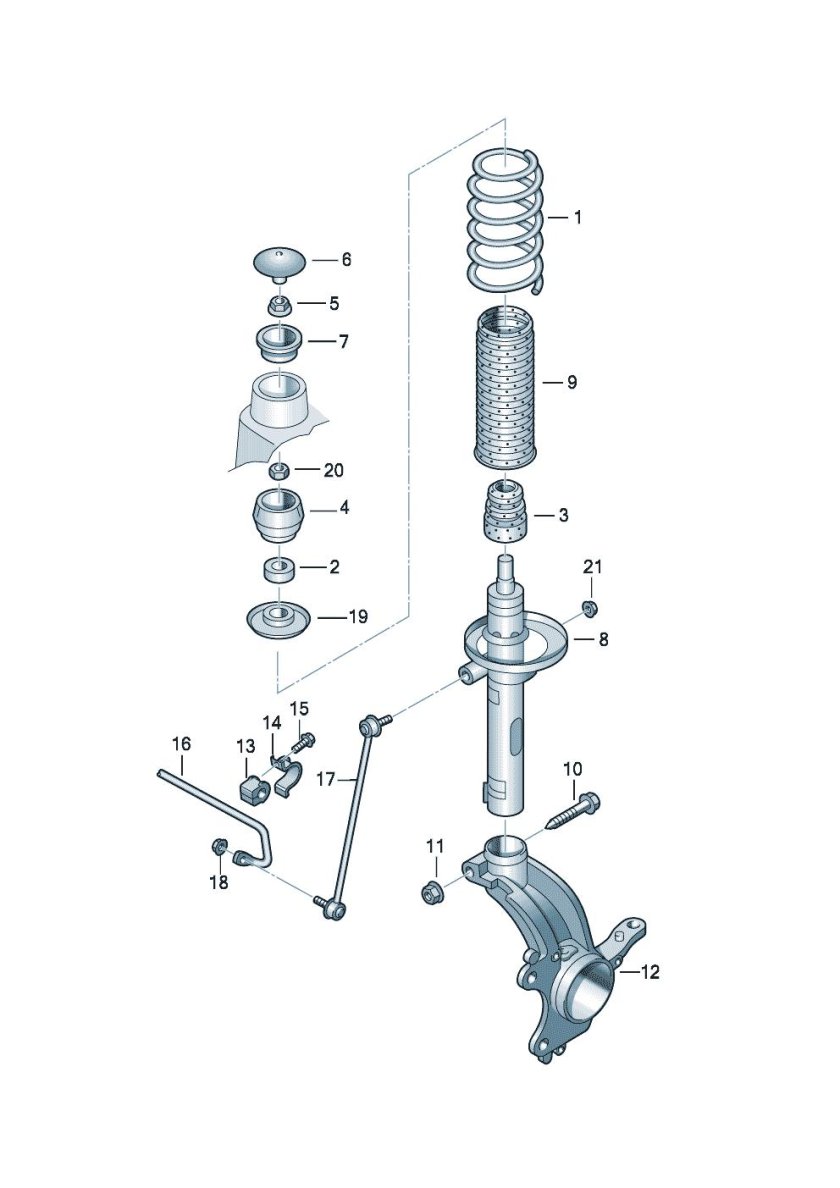 1
6
5
7
9
20
4
3
2
21
19
8
15
14
16
13
17
10
11
18
12