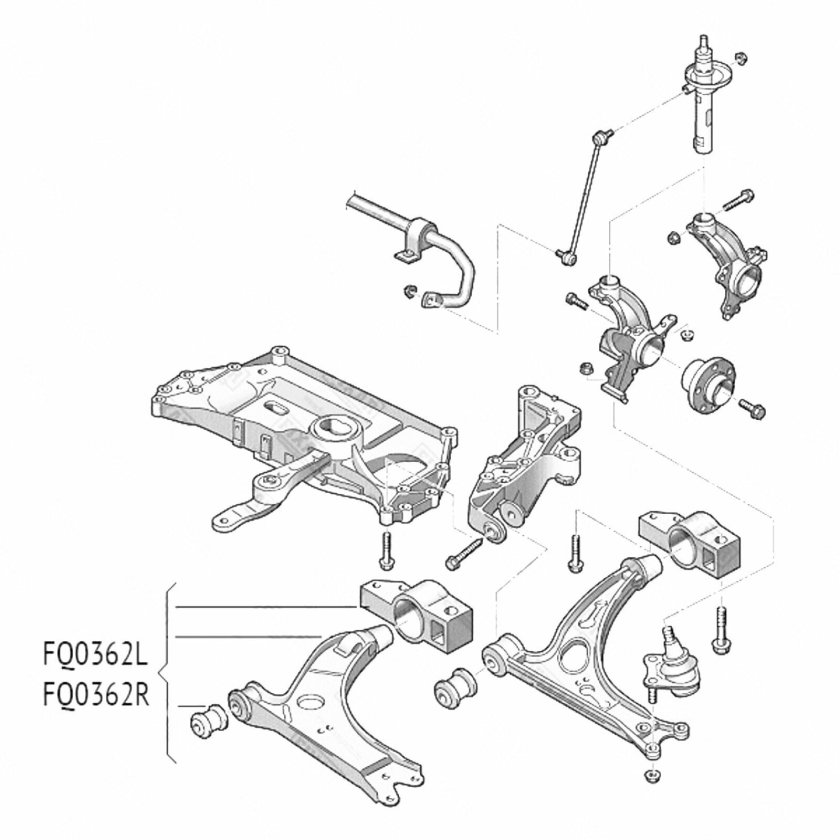 FQ0362L
FQ0362R