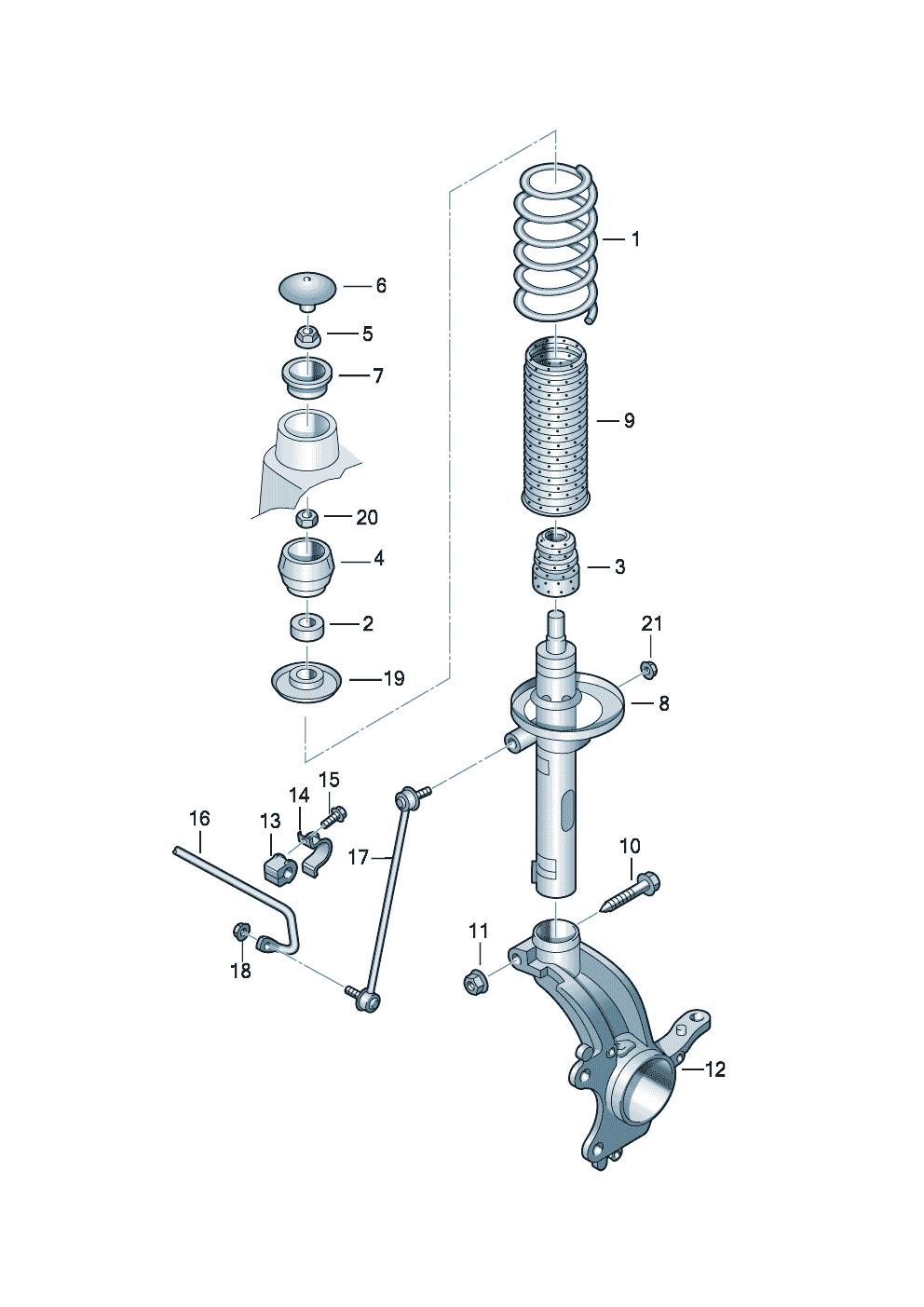 1
6
5
7
9
20
4
3
2
21
19
8
15
14
16
13
17
10
11
18
12