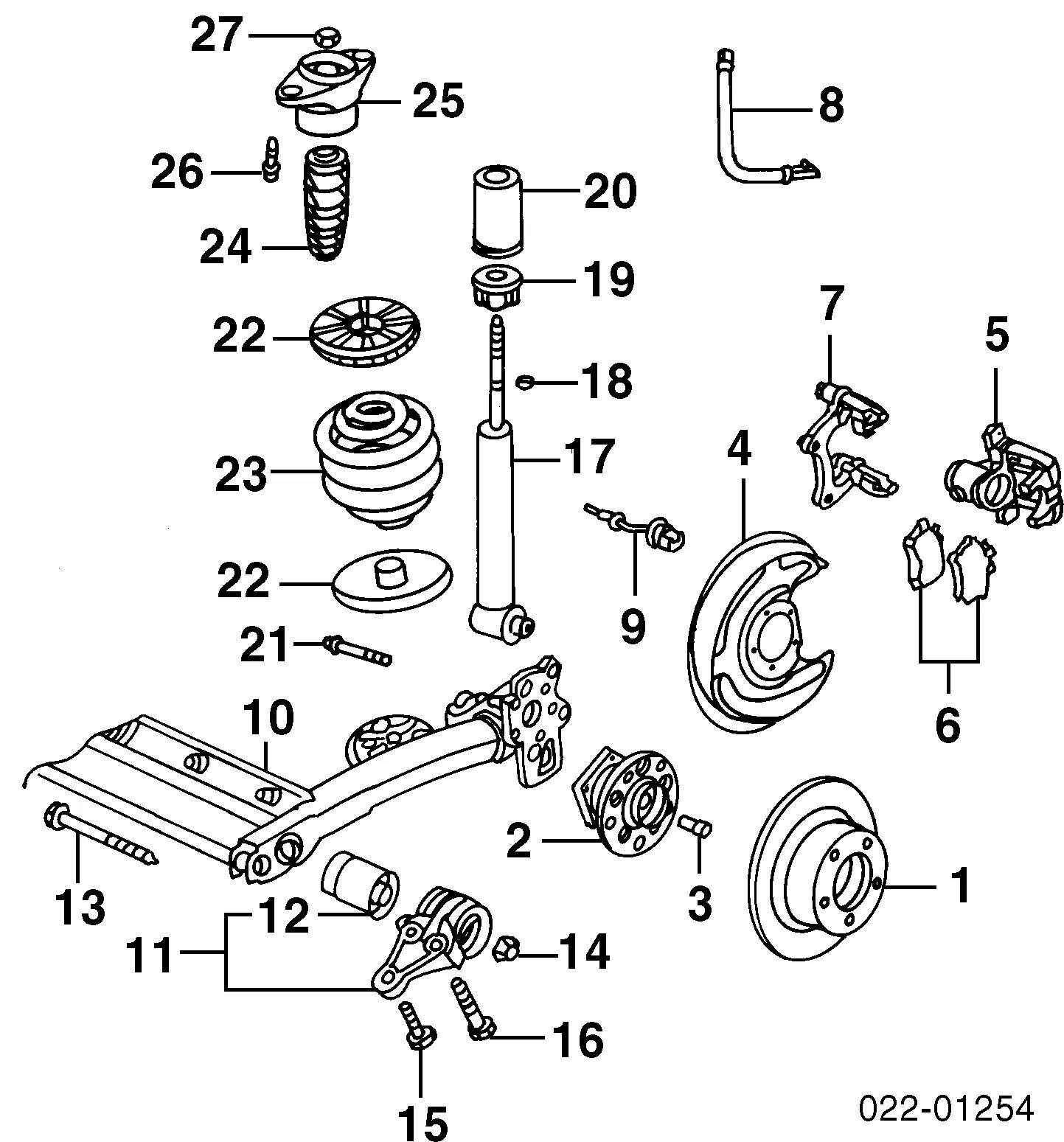 27
25
8
26
20
24
19
22
7
5
18
23
17
4
9
22
6
21
10
2
3
1
13
12
11
14
16
15
022-01254