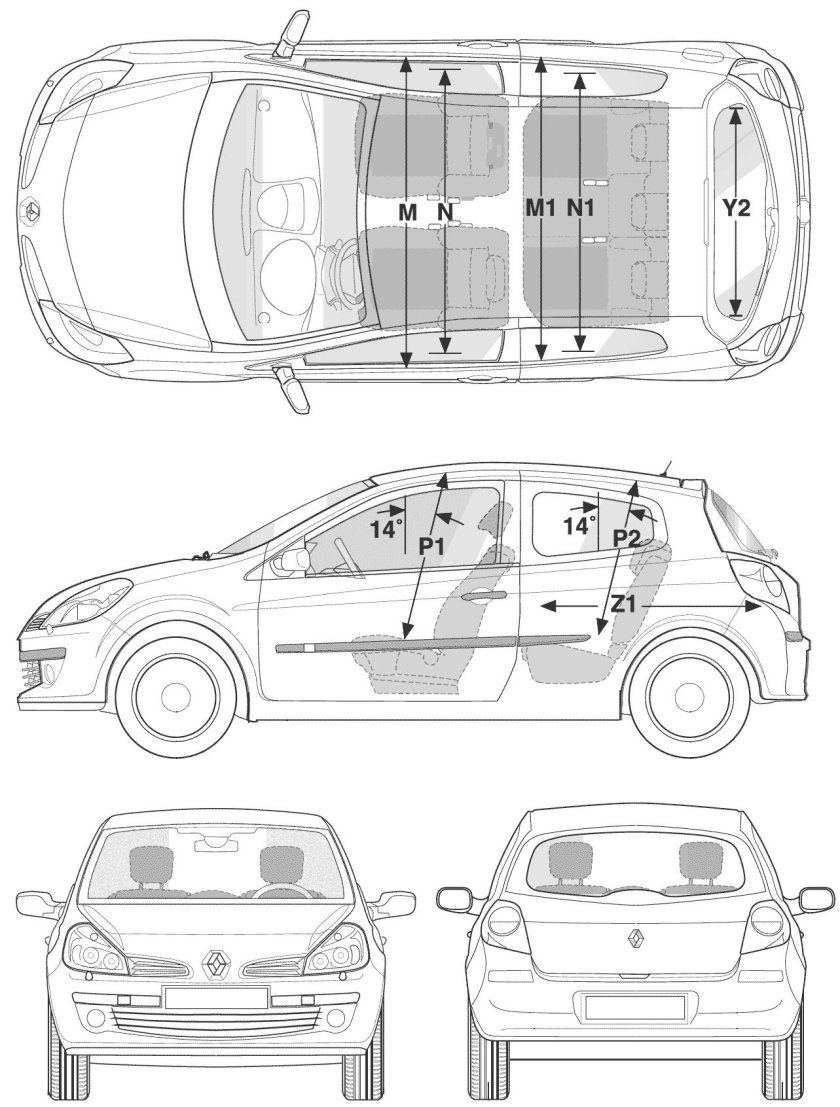 M
N
M1
N1
Y2

14°
P1
14°
P2
Z1