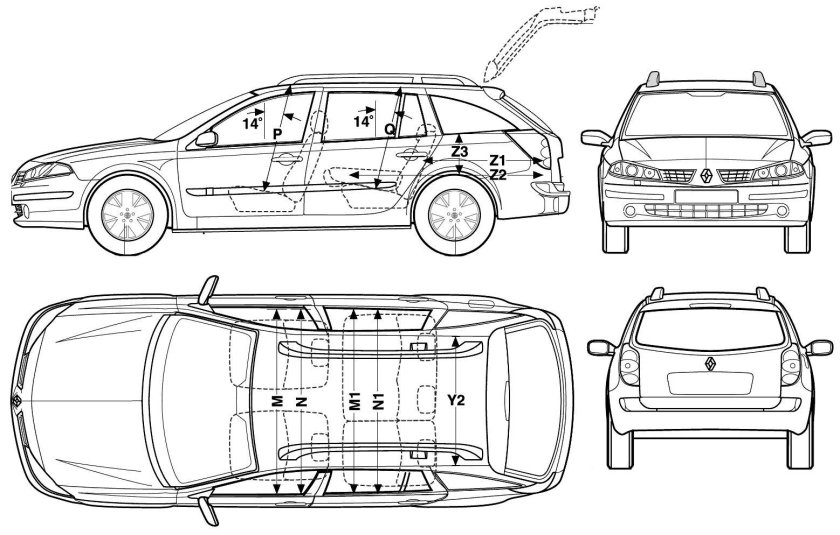 14°
P
14°
Q
Z3
Z1
Z2
M
N
M1
N1
Y2