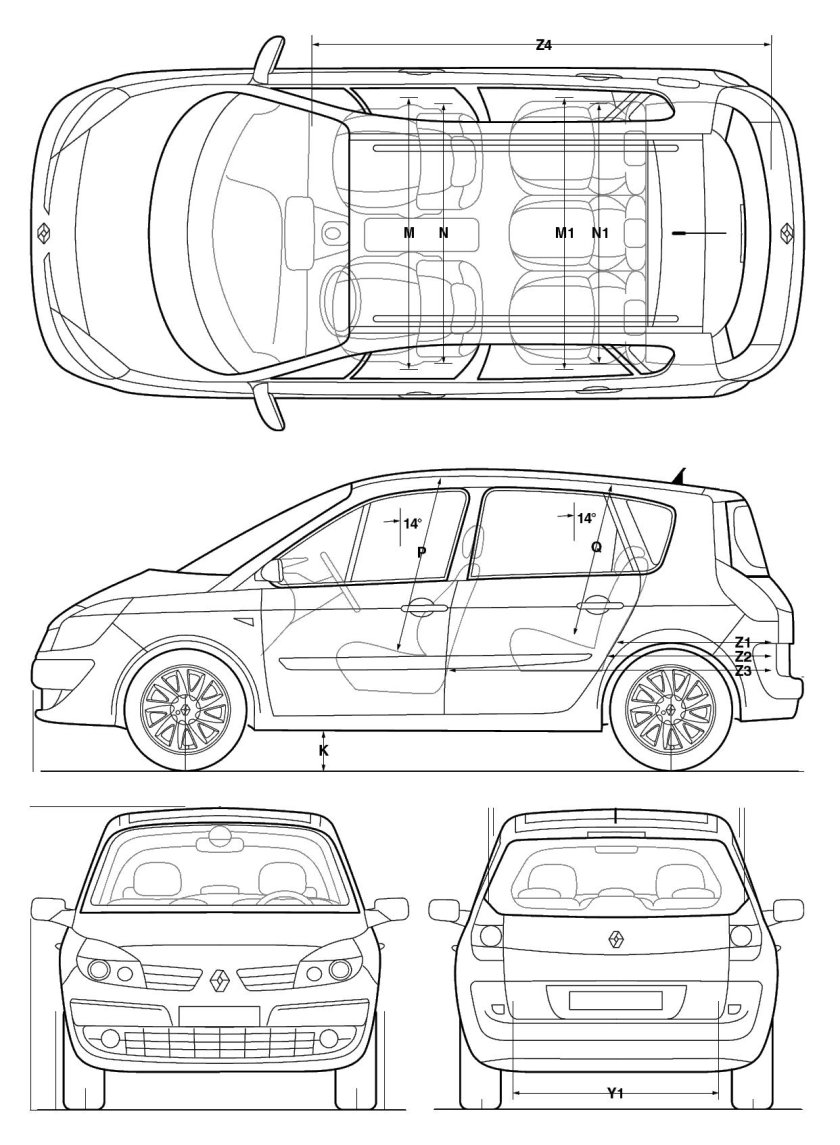 Z4
M
N
M1
N1
14°
14°
P
Q
Z1
Z2
Z3
K
Y1