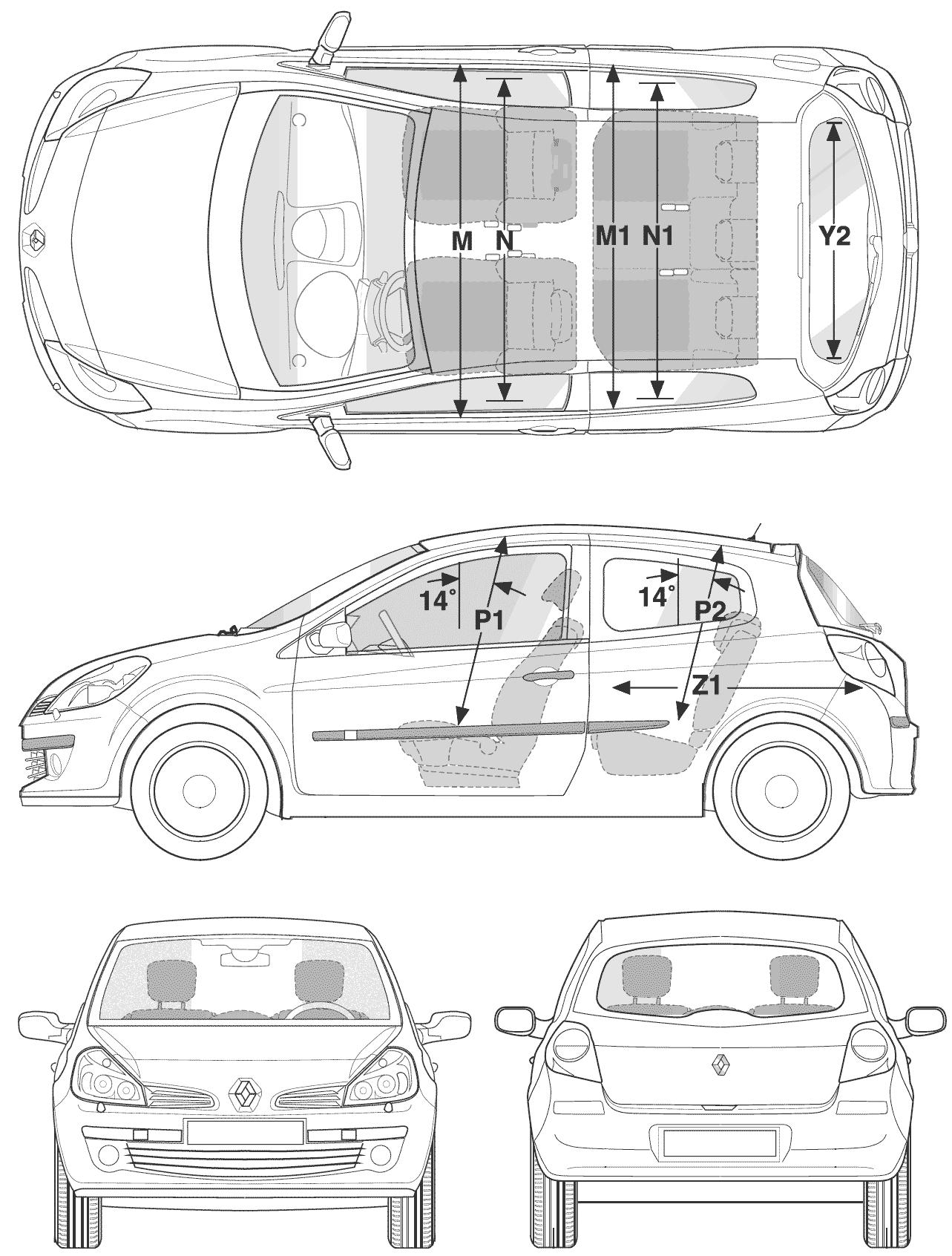 M N M1 N1 Y2

14° P1 14° P2 Z1