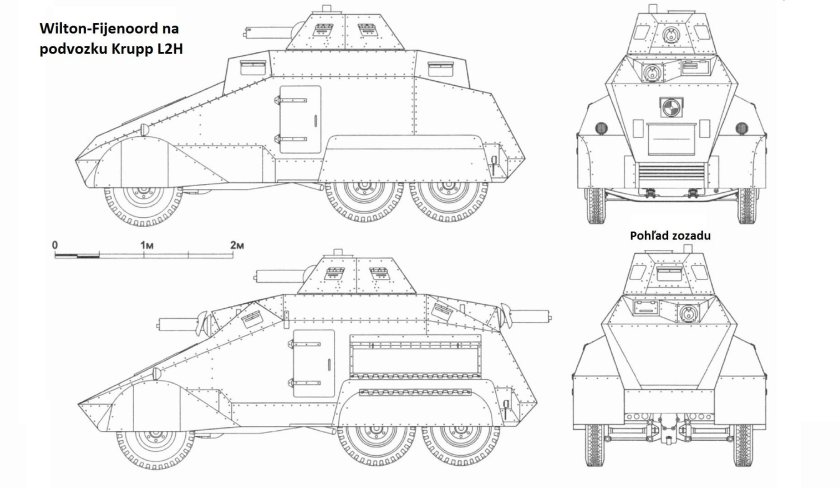 Wilton-Fijenoord na podvozku Krupp L2H

0
1м
2м

Pohľad zozadu