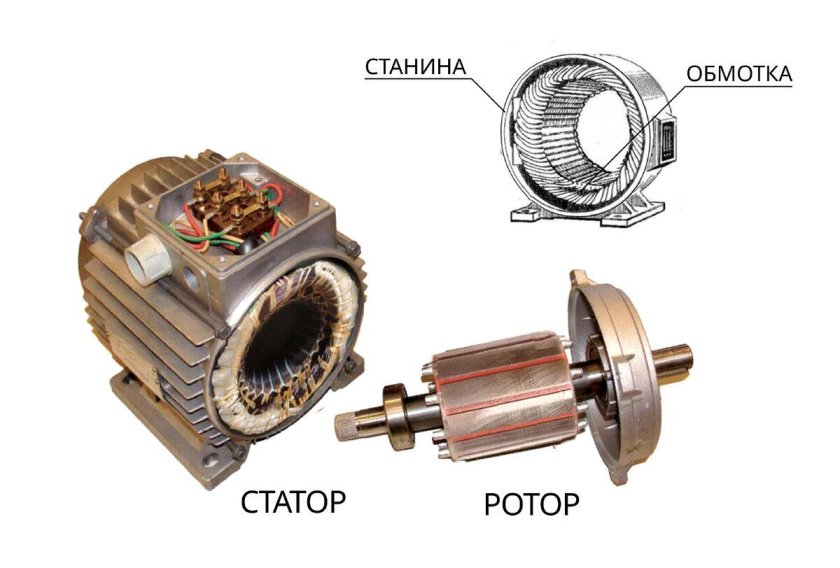 СТАНИНА
ОБМОТКА
СТАТОР
РОТОР