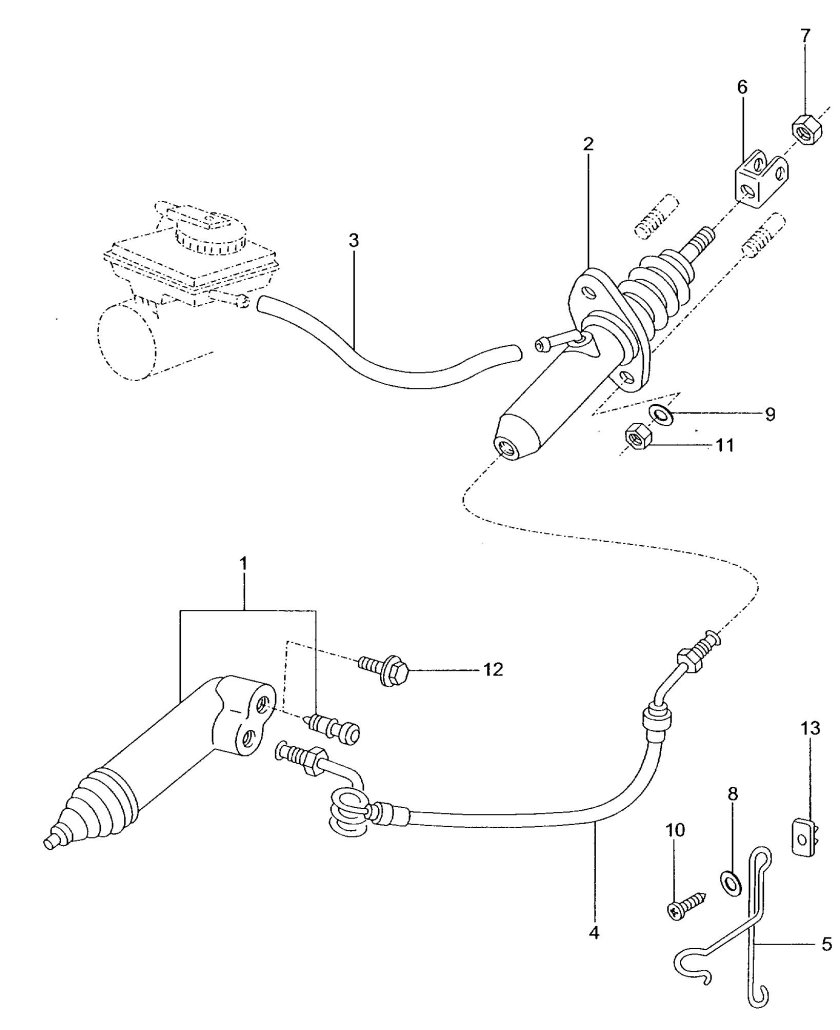 7
6
2
3
9
11
1
12
13
8
10
4
5