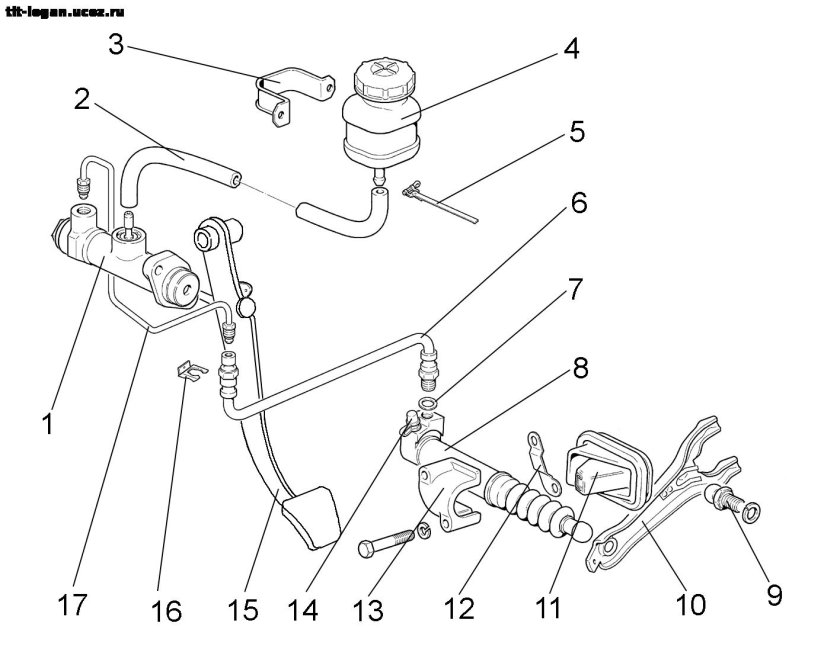 tlt-logan.ucoz.ru

3
4
2
5
6
7
8
1
17
16
15
14
13
12
11
10
9