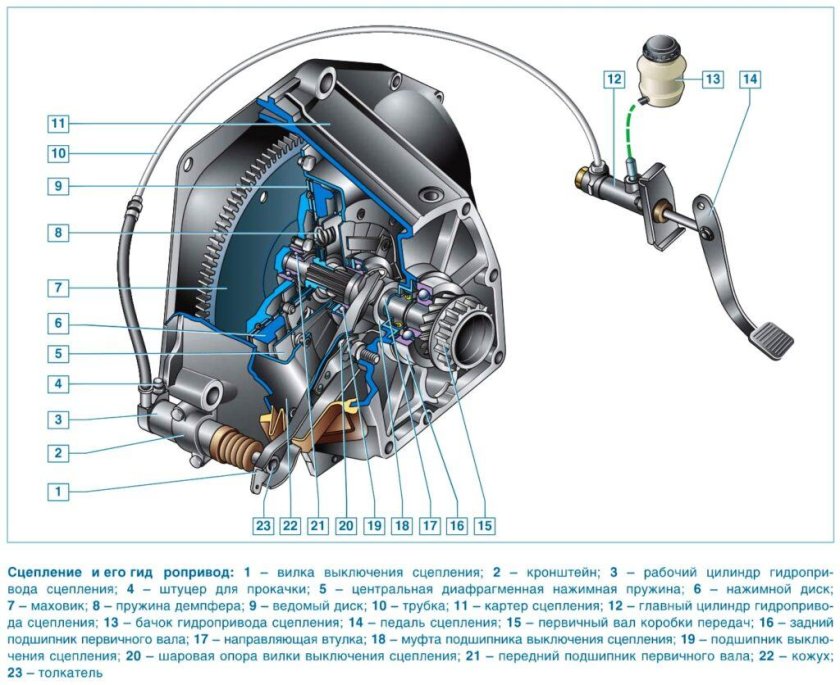 11
10
9
8
7
6
5
4
3
2
1
12
13
14
23 22 21 20 19 18 17 16 15

Сцепление и его гид ропривод: 1 – вилка выключения сцепления; 2 – кронштейн; 3 – рабочий цилиндр гидропривода сцепления; 4 – штуцер для прокачки; 5 – центральная диафрагменная нажимная пружина; 6 – нажимной диск; 7 – маховик; 8 – пружина демпфера; 9 – ведомый диск; 10 – трубка; 11 – картер сцепления; 12 – главный цилиндр гидропривода сцепления; 13 – бачок гидропривода сцепления; 14 – педаль сцепления; 15 – первичный вал коробки передач; 16 – задний подшипник первичного вала; 17 – направляющая втулка; 18 – муфта подшипника выключения сцепления; 19 – подшипник выключения сцепления; 20 – шаровая опора вилки выключения сцепления; 21 – передний подшипник первичного вала; 22 – кожух; 23 – толкатель