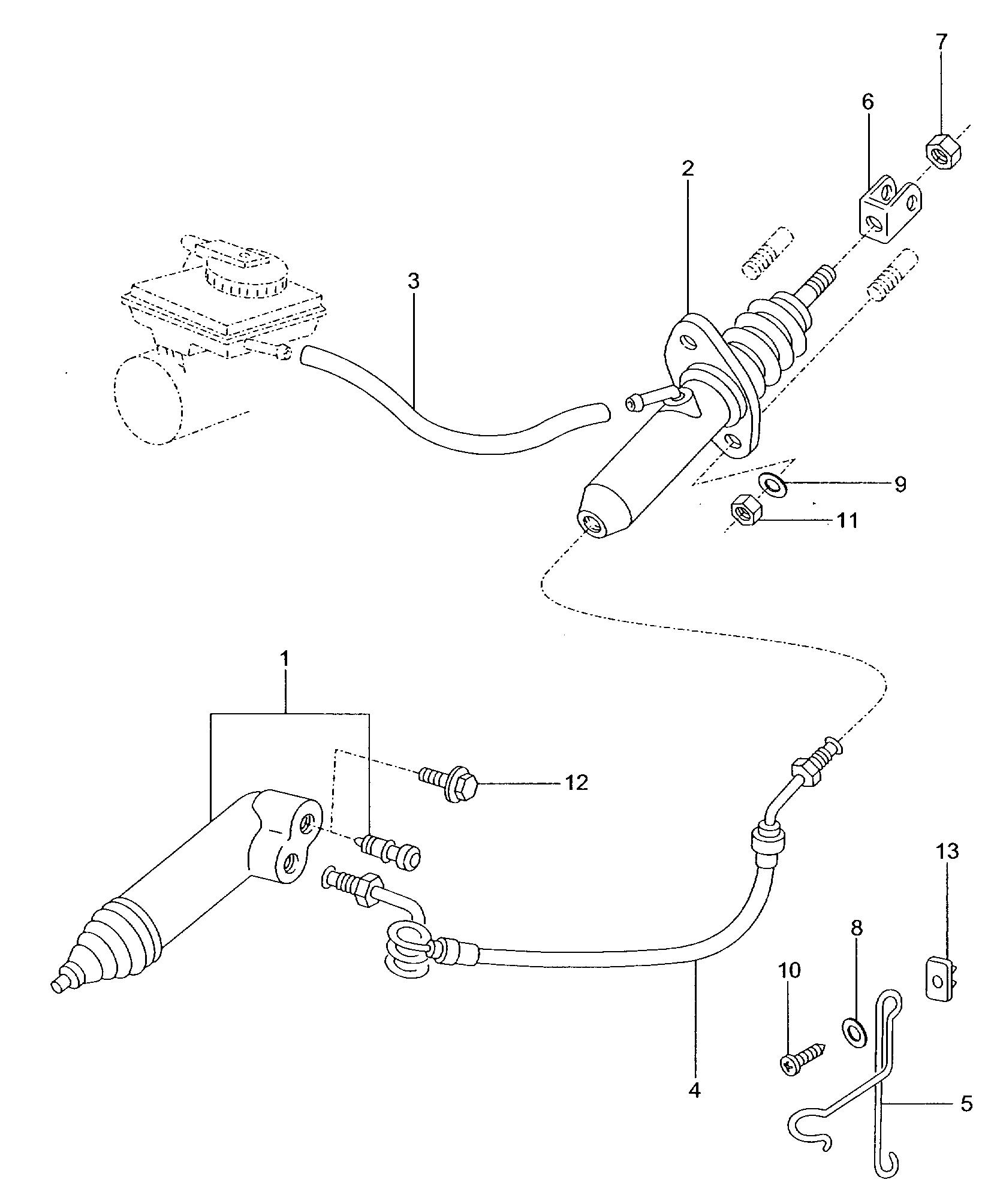 7
6
2
3
9
11
1
12
13
8
10
4
5