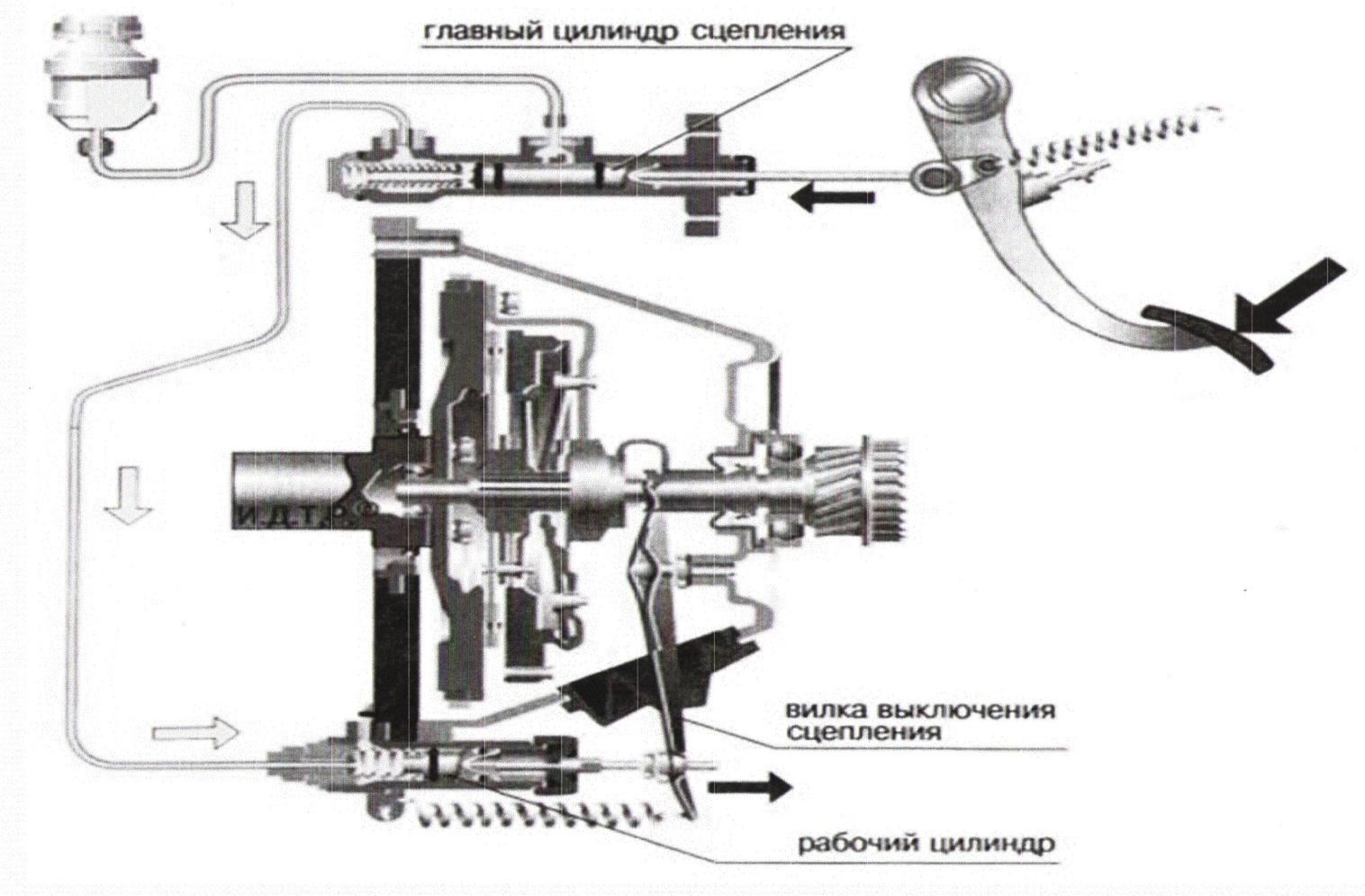 главный цилиндр сцепления

И.Д.Т.Р.

вилка выключения сцепления

рабочий цилиндр