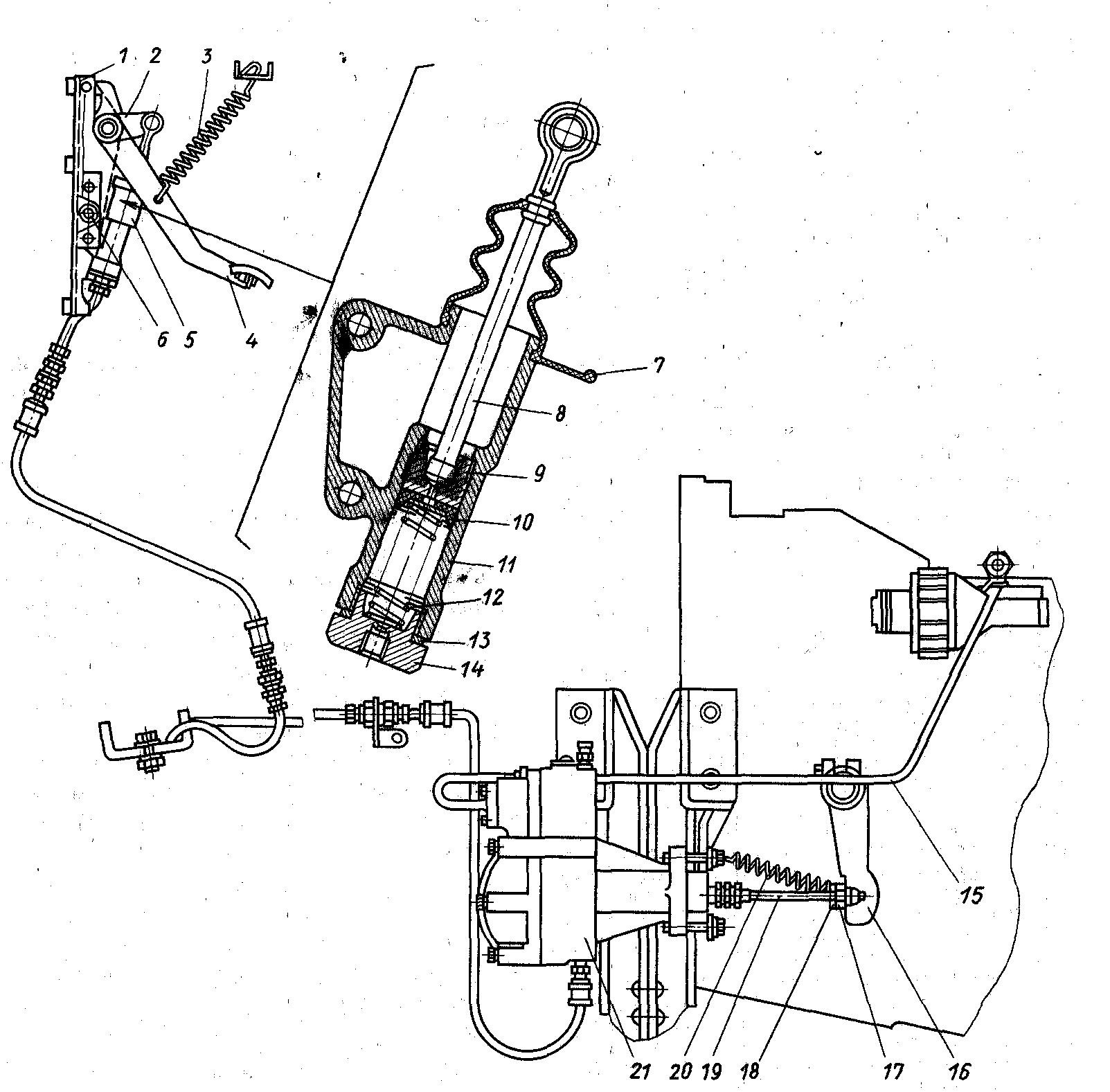 1 2 3
6 5 4
7
8
9
10
11
12
13
14
15
21 20 19 18 17 16