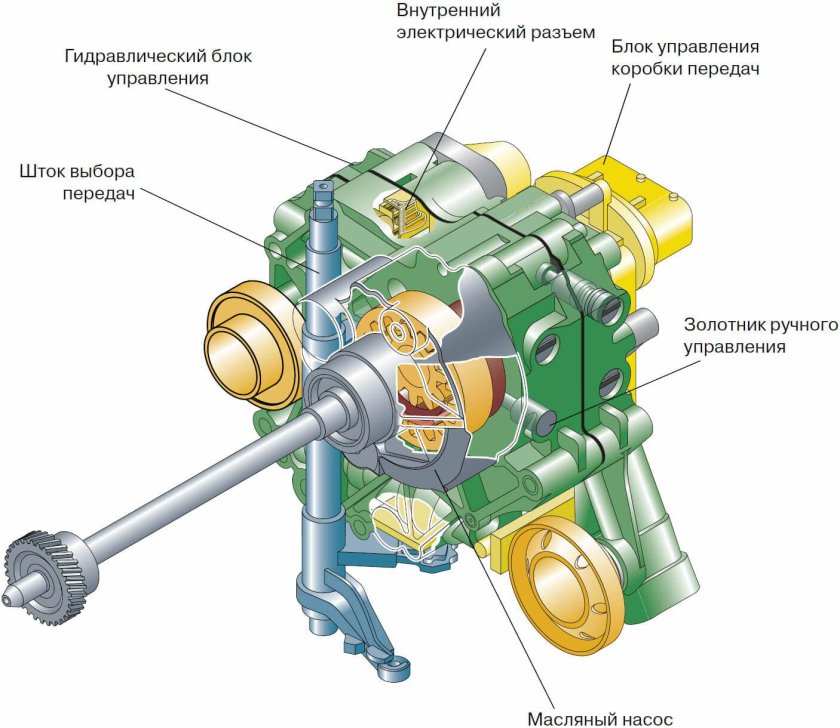 Внутренний электрический разъем

Гидравлический блок управления

Блок управления коробки передач

Шток выбора передач

Золотник ручного управления

Масляный насос