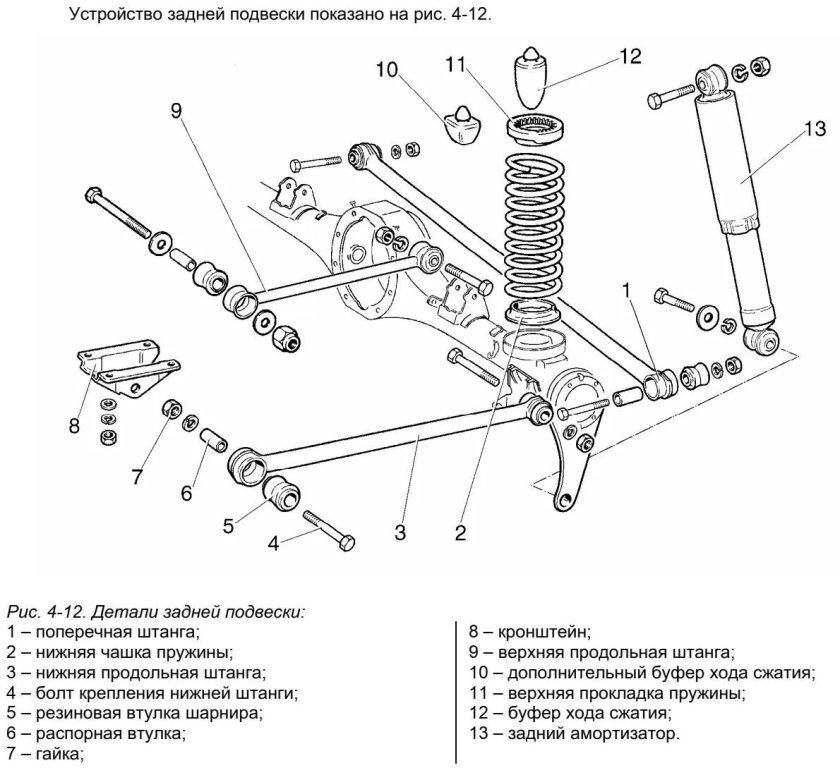 Устройство задней подвески показано на рис. 4-12.

10 11 12 9 13 1 8 7 6 5 4 3 2

Рис. 4-12. Детали задней подвески:
1 – поперечная штанга;
2 – нижняя чашка пружины;
3 – нижняя продольная штанга;
4 – болт крепления нижней штанги;
5 – резиновая втулка шарнира;
6 – распорная втулка;
7 – гайка;

8 – кронштейн;
9 – верхняя продольная штанга;
10 – дополнительный буфер хода сжатия;
11 – верхняя прокладка пружины;
12 – буфер хода сжатия;
13 – задний амортизатор.