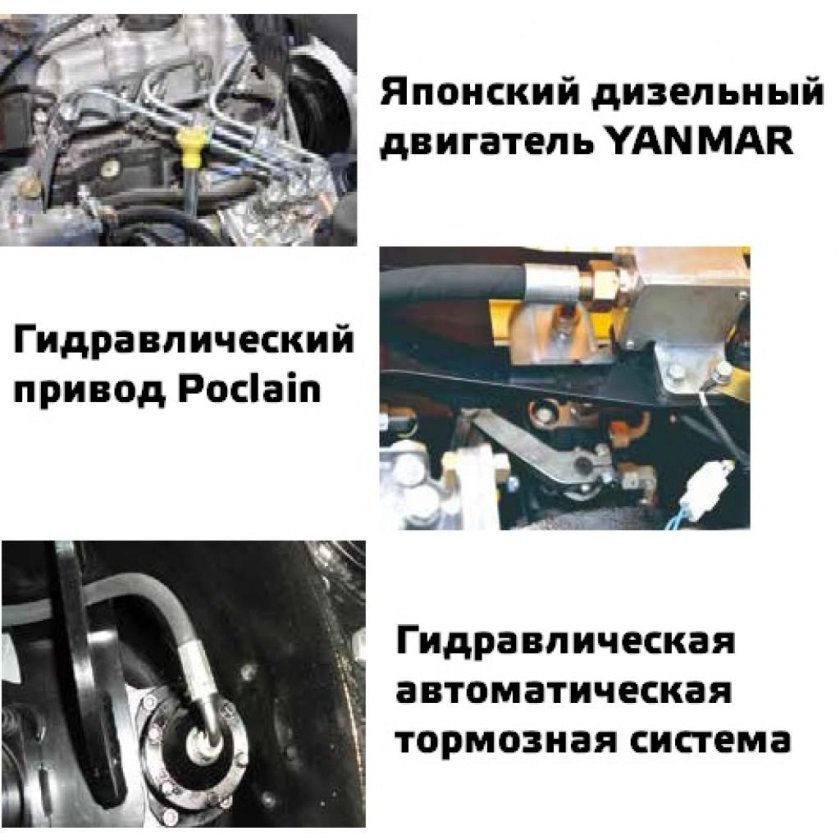 Японский дизельный двигатель YANMAR

Гидравлический привод Poclain

Гидравлическая автоматическая тормозная система