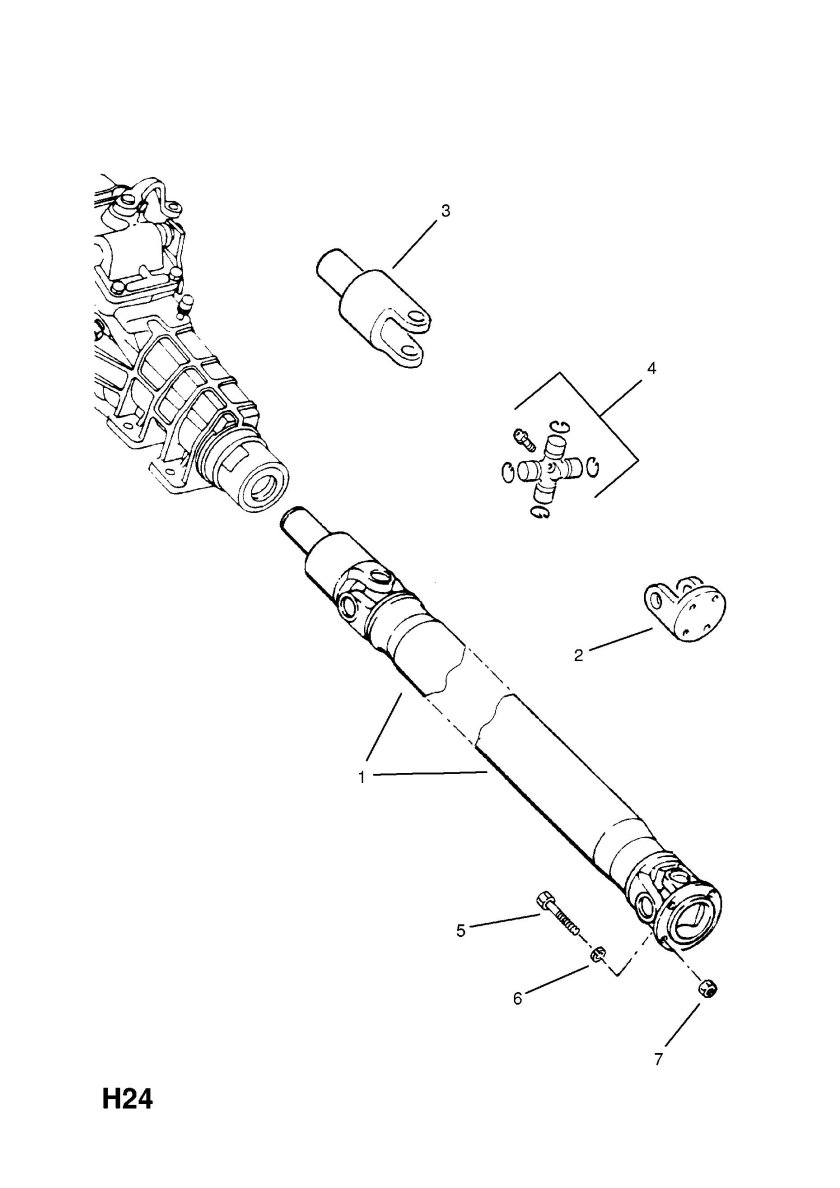 3

4

2

1

5

6

7

H24