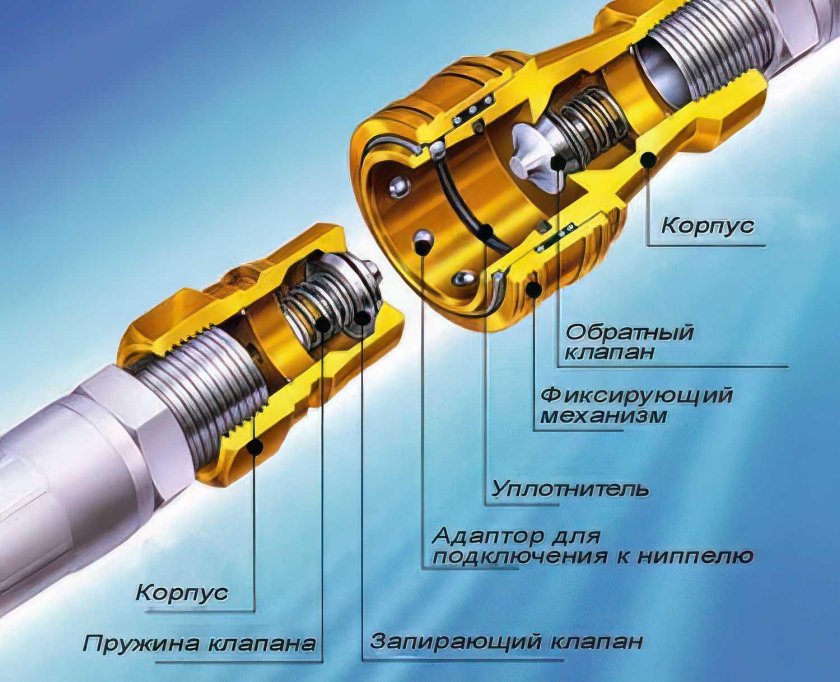 Корпус

Обратный клапан

Фиксирующий механизм

Уплотнитель

Адаптор для подключения к ниппелю

Корпус

Пружина клапана

Запирающий клапан