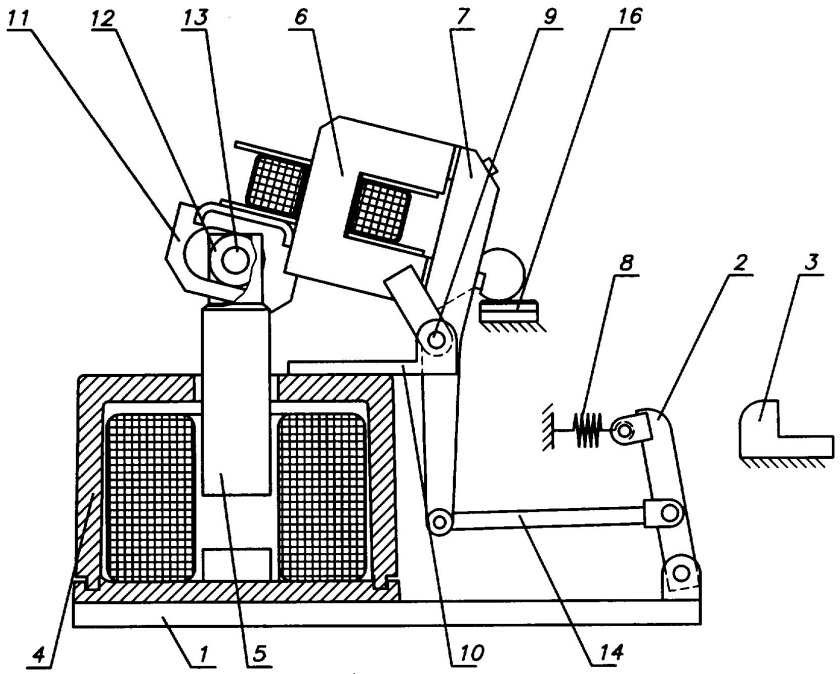 11
12
13
6
7
9
16
8
2
3
4
1
5
10
14