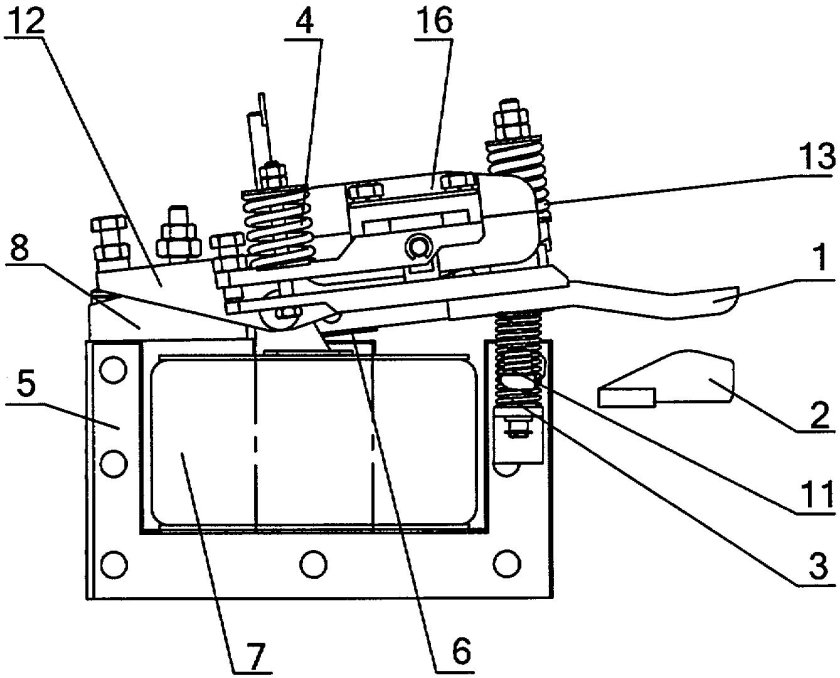 12
4
16
13
8
1
5
2
11
3
7
6